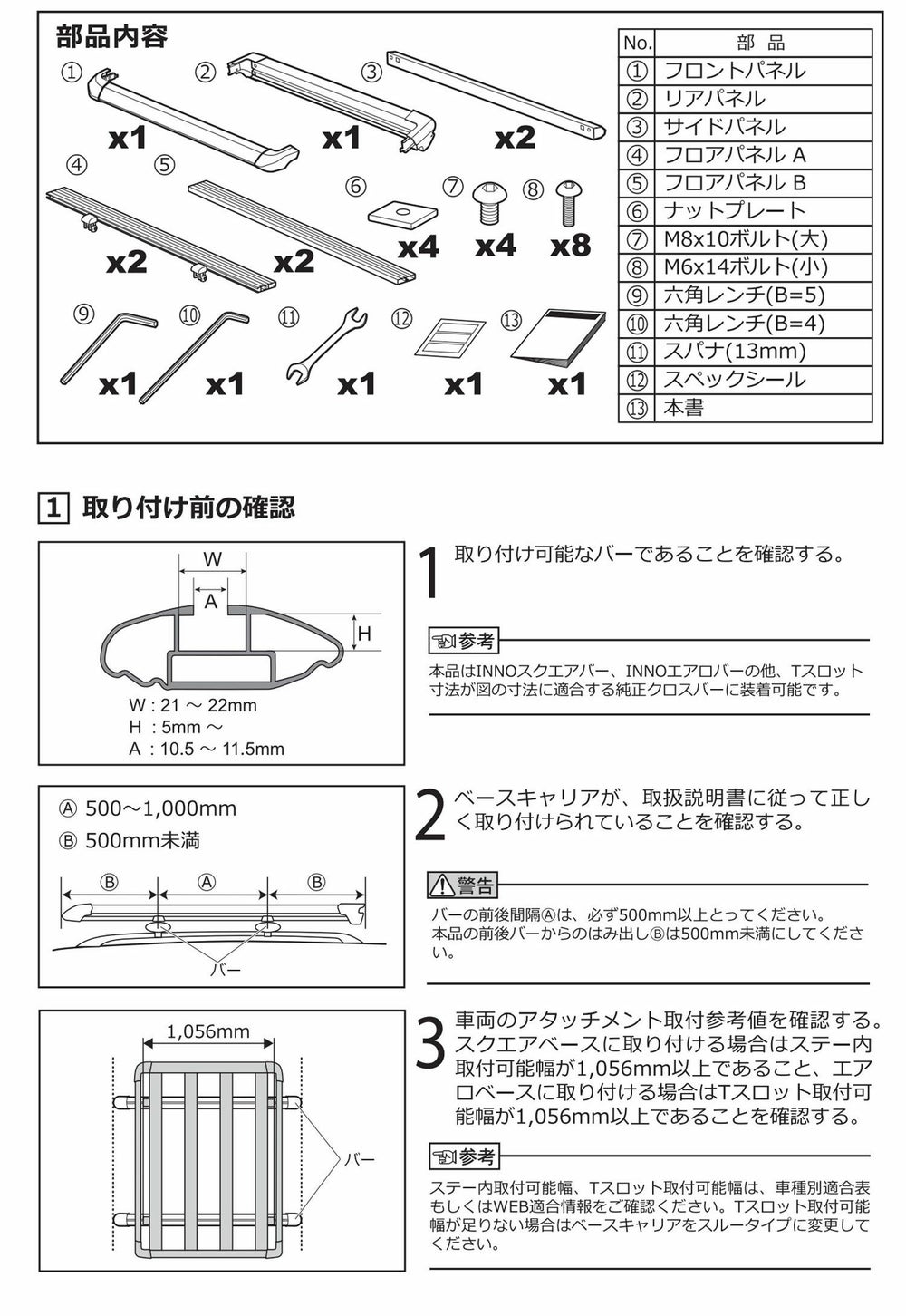 部品内容

① x1
② x1
③ x2
④ x2
⑤ x2
⑥ x4
⑦ x4
⑧ x8
⑨ x1
⑩ x1
⑪ x1
⑫ x1
⑬ x1

| No. | 部 品 |
|---|---|
| ① | フロントパネル |
| ② | リアパネル |
| ③ | サイドパネル |
| ④ | フロアパネル A |
| ⑤ | フロアパネル B |
| ⑥ | ナットプレート |
| ⑦ | M8x10ボルト(大) |
| ⑧ | M6x14ボルト(小) |
| ⑨ | 六角レンチ(B=5) |
| ⑩ | 六角レンチ(B=4) |
| ⑪ | スパナ(13mm) |
| ⑫ | スペックシール |
| ⑬ | 本書 |

1 取り付け前の確認

W
A
H
W : 21 ～ 22mm
H : 5mm ～
A : 10.5 ～ 11.5mm

1 取り付け可能なバーであることを確認する。

参考
本品はINNOスクエアバー、INNOエアロバーの他、Tスロット寸法が図の寸法に適合する純正クロスバーに装着可能です。

Ⓐ 500～1,000mm
Ⓑ 500mm未満
Ⓑ Ⓐ Ⓑ
バー

2 ベースキャリアが、取扱説明書に従って正しく取り付けられていることを確認する。

警告
バーの前後間隔Ⓐは、必ず500mm以上とってください。
本品の前後バーからのはみ出しⒷは500mm未満にしてください。

1,056mm
バー

3 車両のアタッチメント取付参考値を確認する。スクエアベースに取り付ける場合はステー内取付可能幅が1,056mm以上であること、エアロベースに取り付ける場合はTスロット取付可能幅が1,056mm以上であることを確認する。

参考
ステー内取付可能幅、Tスロット取付可能幅は、車種別適合表もしくはWEB適合情報をご確認ください。Tスロット取付可能幅が足りない場合はベースキャリアをスルータイプに変更してください。