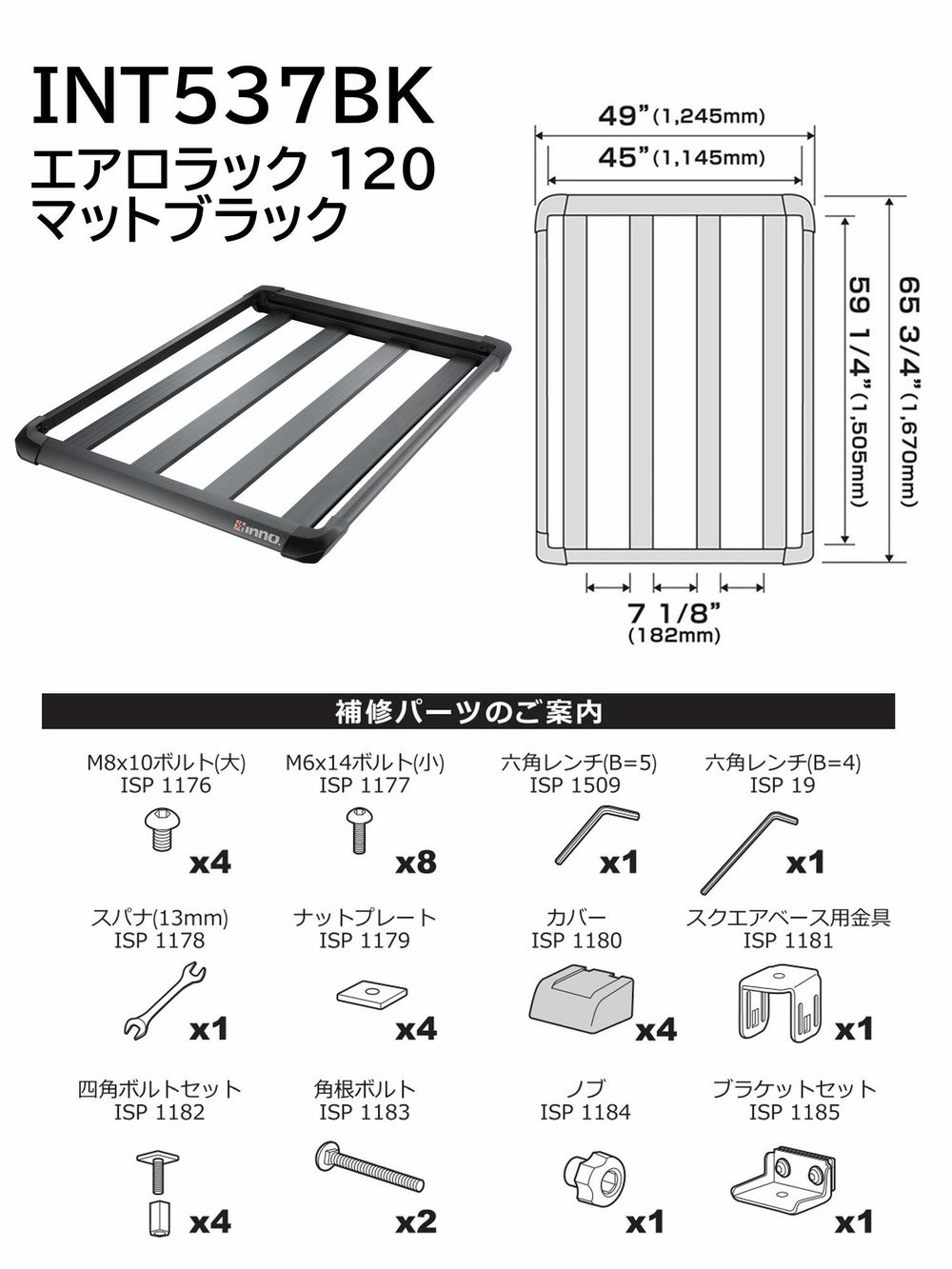 INT537BK
エアロラック 120
マットブラック

inno

49" (1,245mm)
45" (1,145mm)
59 1/4" (1,505mm)
65 3/4" (1,670mm)
7 1/8" (182mm)

補修パーツのご案内

M8x10ボルト(大)
ISP 1176
x4

M6x14ボルト(小)
ISP 1177
x8

六角レンチ(B=5)
ISP 1509
x1

六角レンチ(B=4)
ISP 19
x1

スパナ(13mm)
ISP 1178
x1

ナットプレート
ISP 1179
x4

カバー
ISP 1180
x4

スクエアベース用金具
ISP 1181
x1

四角ボルトセット
ISP 1182
x4

角根ボルト
ISP 1183
x2

ノブ
ISP 1184
x1

ブラケットセット
ISP 1185
x1