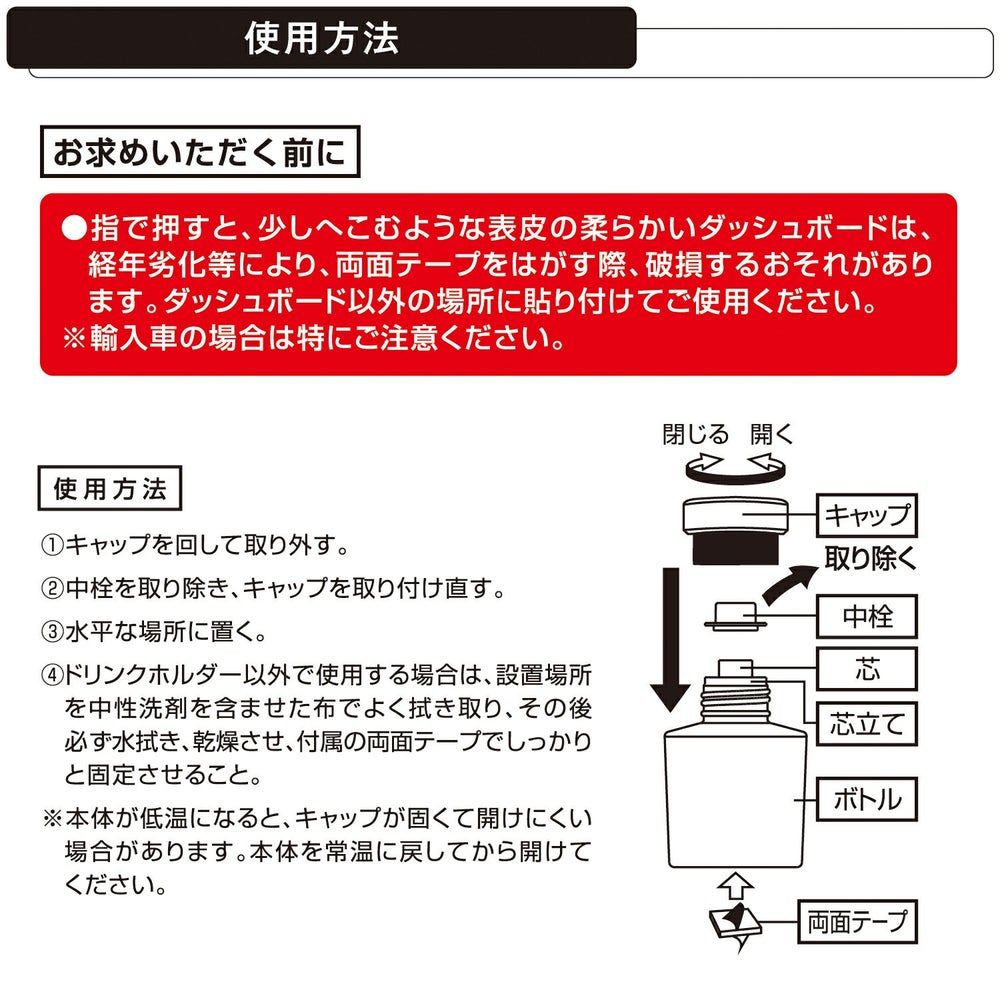 使用方法

お求めいただく前に

●指で押すと、少しへこむような表皮の柔らかいダッシュボードは、経年劣化等により、両面テープをはがす際、破損するおそれがあります。ダッシュボード以外の場所に貼り付けてご使用ください。
※輸入車の場合は特にご注意ください。

使用方法

①キャップを回して取り外す。

②中栓を取り除き、キャップを取り付け直す。

③水平な場所に置く。

④ドリンクホルダー以外で使用する場合は、設置場所を中性洗剤を含ませた布でよく拭き取り、その後必ず水拭き、乾燥させ、付属の両面テープでしっかりと固定させること。

※本体が低温になると、キャップが固くて開けにくい場合があります。本体を常温に戻してから開けてください。

閉じる 開く

キャップ

取り除く

中栓

芯

芯立て

ボトル

両面テープ