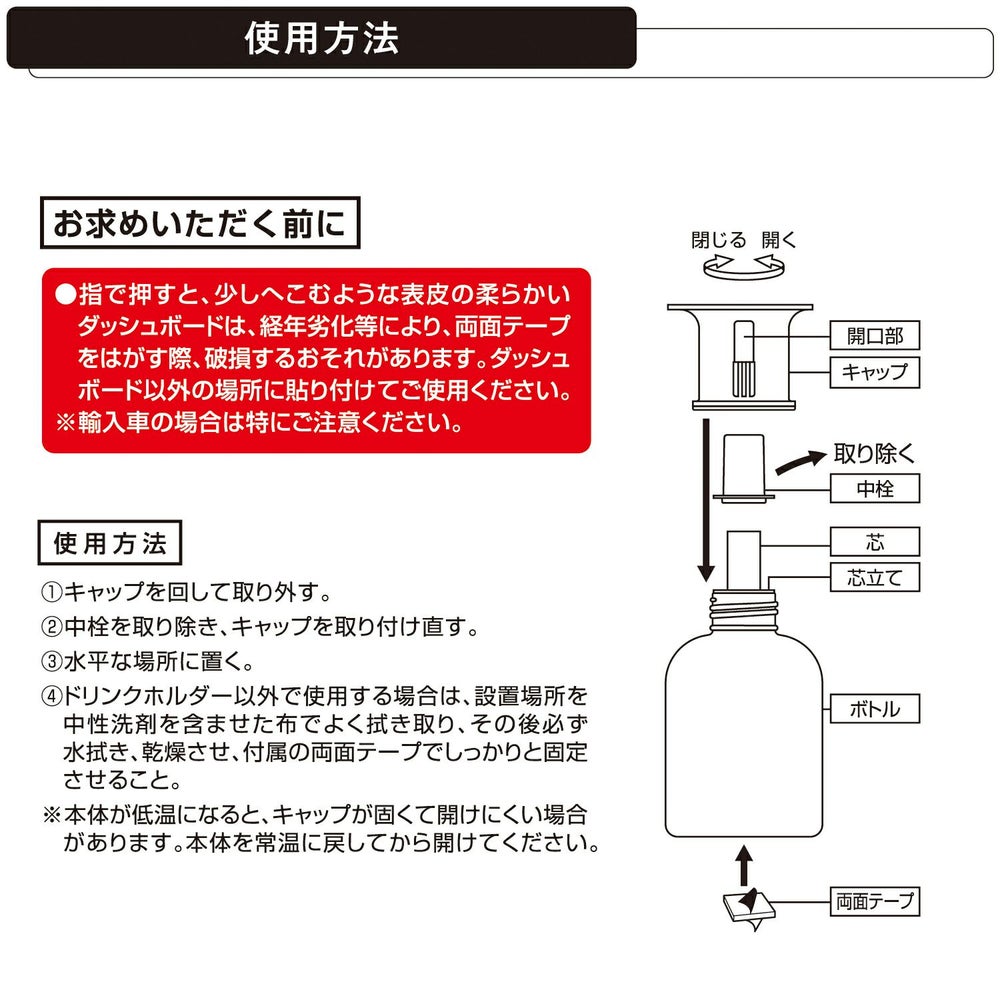 使用方法

お求めいただく前に

●指で押すと、少しへこむような表皮の柔らかいダッシュボードは、経年劣化等により、両面テープをはがす際、破損するおそれがあります。ダッシュボード以外の場所に貼り付けてご使用ください。
※輸入車の場合は特にご注意ください。

使用方法

①キャップを回して取り外す。
②中栓を取り除き、キャップを取り付け直す。
③水平な場所に置く。
④ドリンクホルダー以外で使用する場合は、設置場所を中性洗剤を含ませた布でよく拭き取り、その後必ず水拭き、乾燥させ、付属の両面テープでしっかりと固定させること。
※本体が低温になると、キャップが固くて開けにくい場合があります。本体を常温に戻してから開けてください。

閉じる 開く

開口部

キャップ

取り除く

中栓

芯

芯立て

ボトル

両面テープ