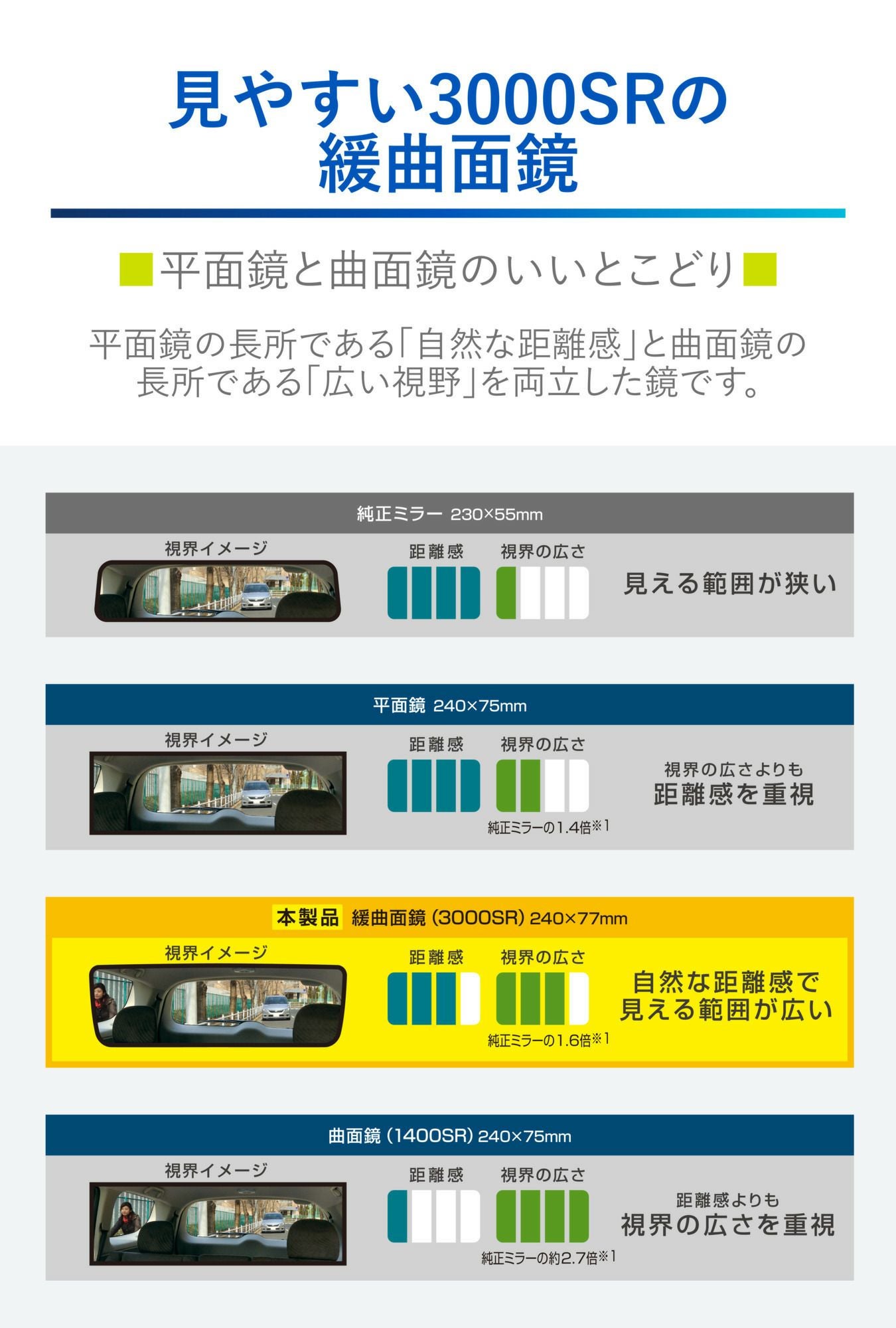 見やすい3000SRの緩曲面鏡

■平面鏡と曲面鏡のいいとこどり■

平面鏡の長所である「自然な距離感」と曲面鏡の長所である「広い視野」を両立した鏡です。

純正ミラー 230×55mm

視界イメージ

距離感 視界の広さ

見える範囲が狭い

平面鏡 240×75mm

視界イメージ

距離感 視界の広さ

純正ミラーの1.4倍※1

視界の広さよりも
距離感を重視

本製品 緩曲面鏡（3000SR）240×77mm

視界イメージ

距離感 視界の広さ

純正ミラーの1.6倍※1

自然な距離感で
見える範囲が広い

曲面鏡（1400SR）240×75mm

視界イメージ

距離感 視界の広さ

純正ミラーの約2.7倍※1

距離感よりも
視界の広さを重視