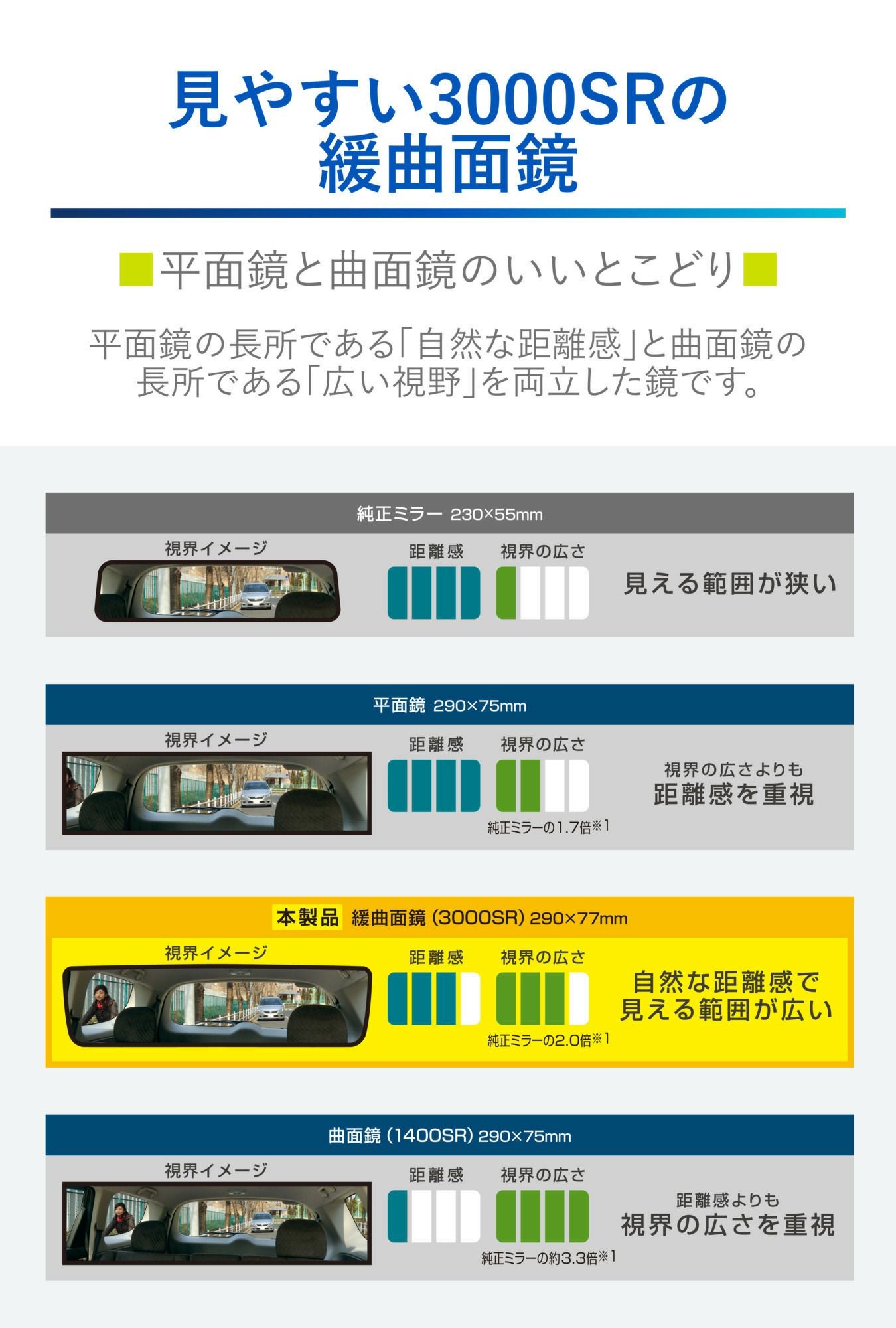 見やすい3000SRの
緩曲面鏡

■平面鏡と曲面鏡のいいとこどり■

平面鏡の長所である「自然な距離感」と曲面鏡の長所である「広い視野」を両立した鏡です。

純正ミラー 230×55mm

視界イメージ

距離感 視界の広さ

見える範囲が狭い

平面鏡 290×75mm

視界イメージ

距離感 視界の広さ

純正ミラーの1.7倍※1

視界の広さよりも
距離感を重視

本製品 緩曲面鏡（3000SR）290×77mm

視界イメージ

距離感 視界の広さ

純正ミラーの2.0倍※1

自然な距離感で
見える範囲が広い

曲面鏡（1400SR）290×75mm

視界イメージ

距離感 視界の広さ

純正ミラーの約3.3倍※1

距離感よりも
視界の広さを重視