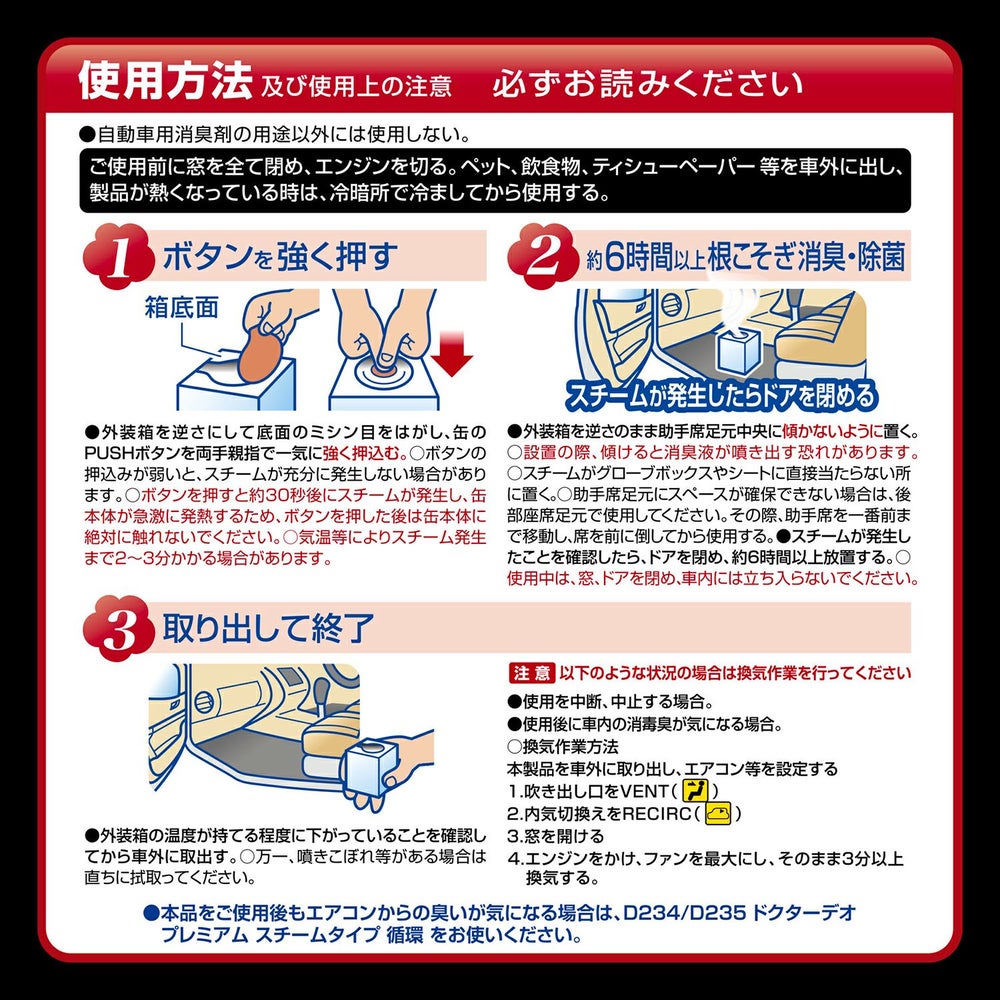 使用方法 及び使用上の注意　必ずお読みください

●自動車用消臭剤の用途以外には使用しない。

ご使用前に窓を全て閉め、エンジンを切る。ペット、飲食物、ティシューペーパー 等を車外に出し、製品が熱くなっている時は、冷暗所で冷ましてから使用する。

1 ボタンを強く押す

箱底面

●外装箱を逆さにして底面のミシン目をはがし、缶のPUSHボタンを両手親指で一気に強く押込む。○ボタンの押込みが弱いと、スチームが充分に発生しない場合があります。○ボタンを押すと約30秒後にスチームが発生し、缶本体が急激に発熱するため、ボタンを押した後は缶本体に絶対に触れないでください。○気温等によりスチーム発生まで2～3分かかる場合があります。

2 約6時間以上根こそぎ消臭・除菌

スチームが発生したらドアを閉める

●外装箱を逆さのまま助手席足元中央に傾かないように置く。○設置の際、傾けると消臭液が噴き出す恐れがあります。○スチームがグローブボックスやシートに直接当たらない所に置く。○助手席足元にスペースが確保できない場合は、後部座席足元で使用してください。その際、助手席を一番前まで移動し、席を前に倒してから使用する。●スチームが発生したことを確認したら、ドアを閉め、約6時間以上放置する。○使用中は、窓、ドアを閉め、車内には立ち入らないでください。

3 取り出して終了

●外装箱の温度が持てる程度に下がっていることを確認してから車外に取出す。○万一、噴きこぼれ等がある場合は直ちに拭取ってください。

注意 以下のような状況の場合は換気作業を行ってください
●使用を中断、中止する場合。
●使用後に車内の消毒臭が気になる場合。
○換気作業方法
本製品を車外に取り出し、エアコン等を設定する
1.吹き出し口をVENT( )
2.内気切換えをRECIRC( )
3.窓を開ける
4.エンジンをかけ、ファンを最大にし、そのまま3分以上換気する。

●本品をご使用後もエアコンからの臭いが気になる場合は、D234/D235 ドクターデオ プレミアム スチームタイプ 循環 をお使いください。