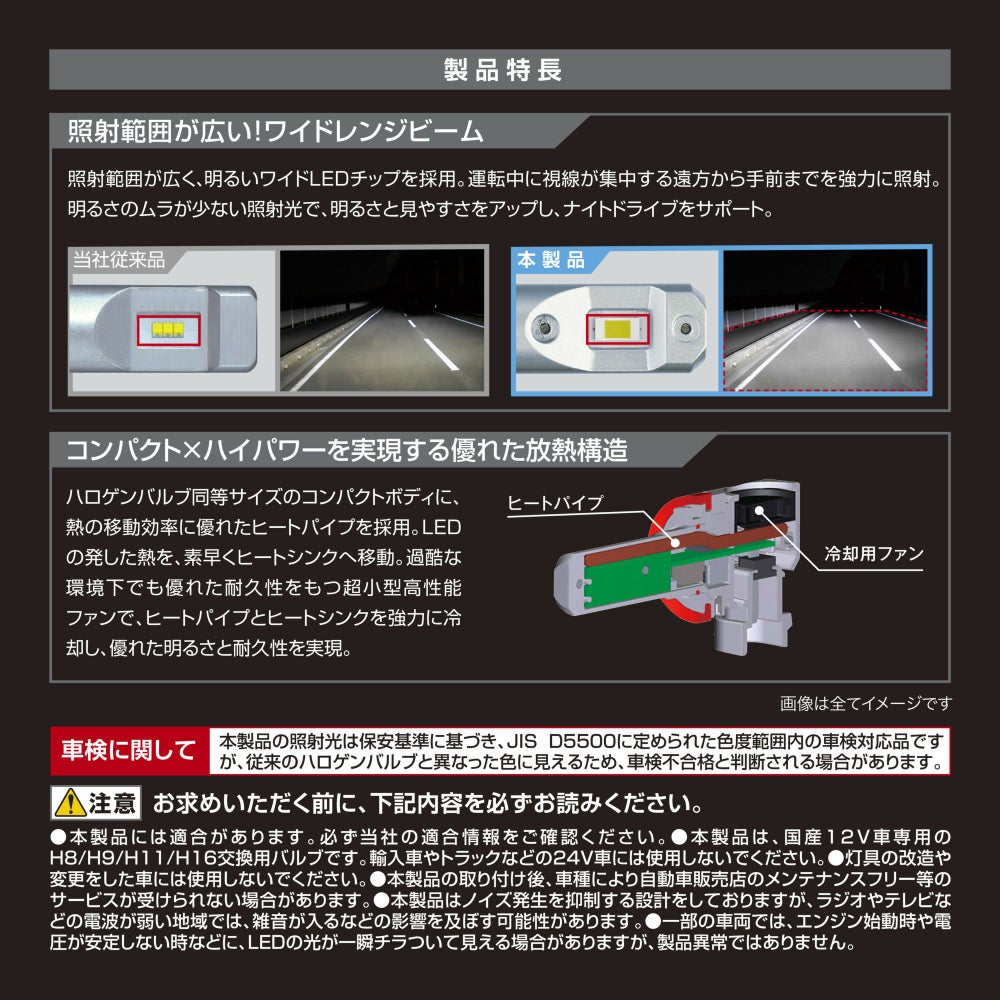 製品特長

照射範囲が広い!ワイドレンジビーム

照射範囲が広く、明るいワイドLEDチップを採用。運転中に視線が集中する遠方から手前までを強力に照射。明るさのムラが少ない照射光で、明るさと見やすさをアップし、ナイトドライブをサポート。

当社従来品

本製品

コンパクト×ハイパワーを実現する優れた放熱構造

ハロゲンバルブ同等サイズのコンパクトボディに、熱の移動効率に優れたヒートパイプを採用。LEDの発した熱を、素早くヒートシンクへ移動。過酷な環境下でも優れた耐久性をもつ超小型高性能ファンで、ヒートパイプとヒートシンクを強力に冷却し、優れた明るさと耐久性を実現。

ヒートパイプ

冷却用ファン

画像は全てイメージです

車検に関して

本製品の照射光は保安基準に基づき、JIS D5500に定められた色度範囲内の車検対応品ですが、従来のハロゲンバルブと異なった色に見えるため、車検不合格と判断される場合があります。

注意 お求めいただく前に、下記内容を必ずお読みください。

●本製品には適合があります。必ず当社の適合情報をご確認ください。●本製品は、国産12V車専用のH8/H9/H11/H16交換用バルブです。輸入車やトラックなどの24V車には使用しないでください。●灯具の改造や変更をした車には使用しないでください。●本製品の取り付け後、車種により自動車販売店のメンテナンスフリー等のサービスが受けられない場合があります。●本製品はノイズ発生を抑制する設計をしておりますが、ラジオやテレビなどの電波が弱い地域では、雑音が入るなどの影響を及ぼす可能性があります。●一部の車両では、エンジン始動時や電圧が安定しない時などに、LEDの光が一瞬チラついて見える場合がありますが、製品異常ではありません。