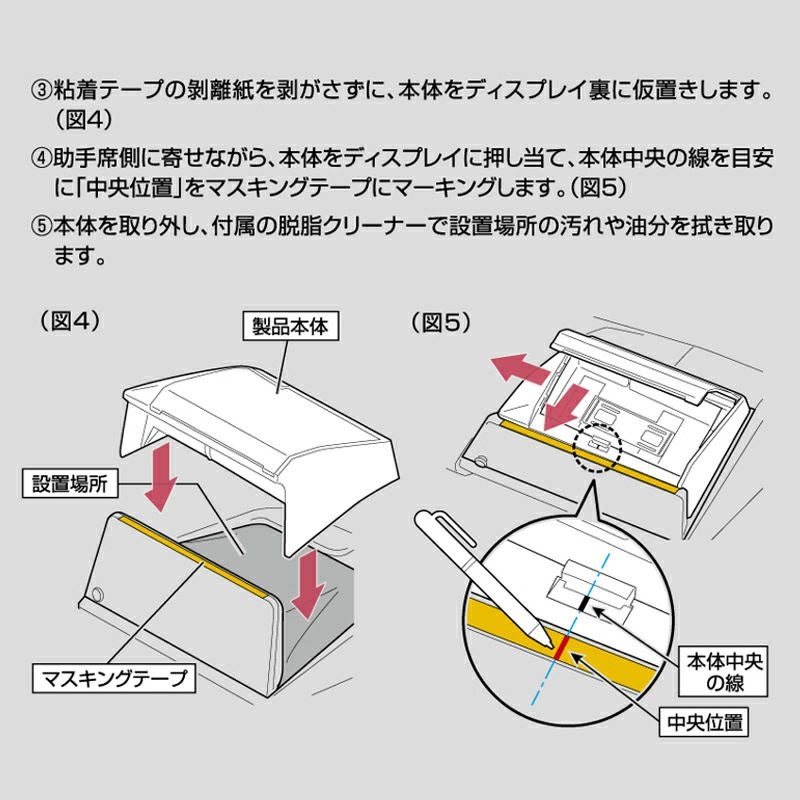 ③粘着テープの剥離紙を剥がさずに、本体をディスプレイ裏に仮置きします。（図4）

④助手席側に寄せながら、本体をディスプレイに押し当て、本体中央の線を目安に「中央位置」をマスキングテープにマーキングします。（図5）

⑤本体を取り外し、付属の脱脂クリーナーで設置場所の汚れや油分を拭き取ります。

（図4）

製品本体

設置場所

マスキングテープ

（図5）

本体中央の線

中央位置