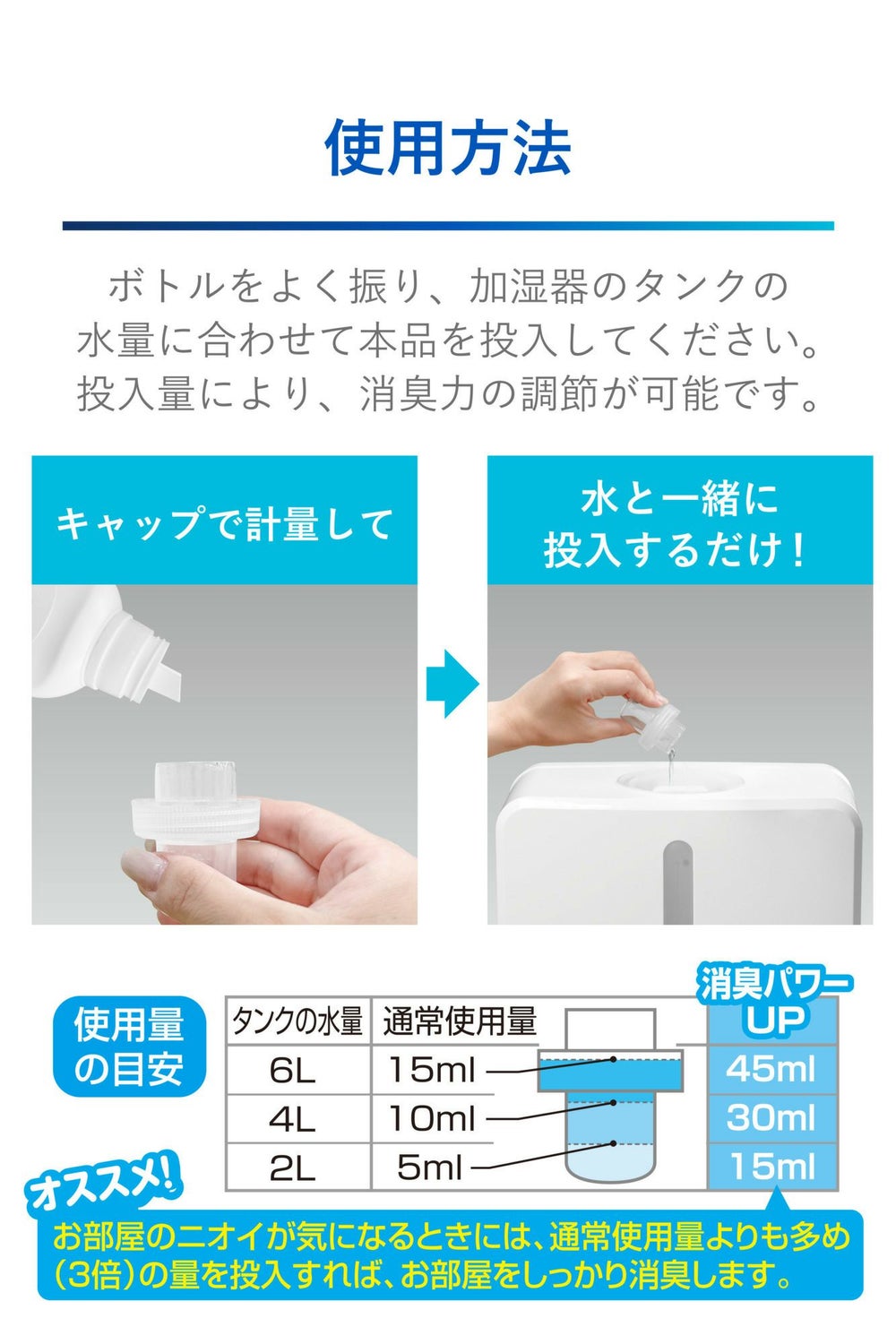 使用方法

ボトルをよく振り、加湿器のタンクの水量に合わせて本品を投入してください。投入量により、消臭力の調節が可能です。

キャップで計量して

水と一緒に投入するだけ！

使用量の目安

| タンクの水量 | 通常使用量 | 消臭パワーUP |
|---|---|---|
| 6L | 15ml | 45ml |
| 4L | 10ml | 30ml |
| 2L | 5ml | 15ml |

オススメ!
お部屋のニオイが気になるときには、通常使用量よりも多め（3倍）の量を投入すれば、お部屋をしっかり消臭します。