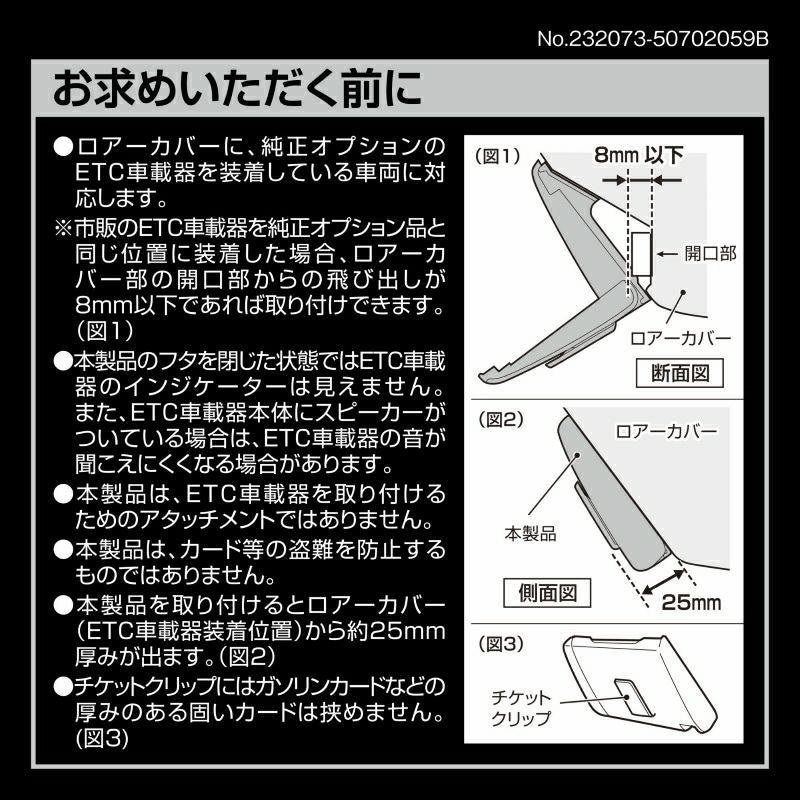 No.232073-50702059B

お求めいただく前に

●ロアーカバーに、純正オプションのETC車載器を装着している車両に対応します。
※市販のETC車載器を純正オプション品と同じ位置に装着した場合、ロアーカバー部の開口部からの飛び出しが8mm以下であれば取り付けできます。(図1)
●本製品のフタを閉じた状態ではETC車載器のインジケーターは見えません。また、ETC車載器本体にスピーカーがついている場合は、ETC車載器の音が聞こえにくくなる場合があります。
●本製品は、ETC車載器を取り付けるためのアタッチメントではありません。
●本製品は、カード等の盗難を防止するものではありません。
●本製品を取り付けるとロアーカバー(ETC車載器装着位置)から約25mm厚みが出ます。(図2)
●チケットクリップにはガソリンカードなどの厚みのある固いカードは挟めません。(図3)

(図1)
8mm 以下
開口部
ロアーカバー
断面図

(図2)
ロアーカバー
本製品
側面図
25mm

(図3)
チケットクリップ