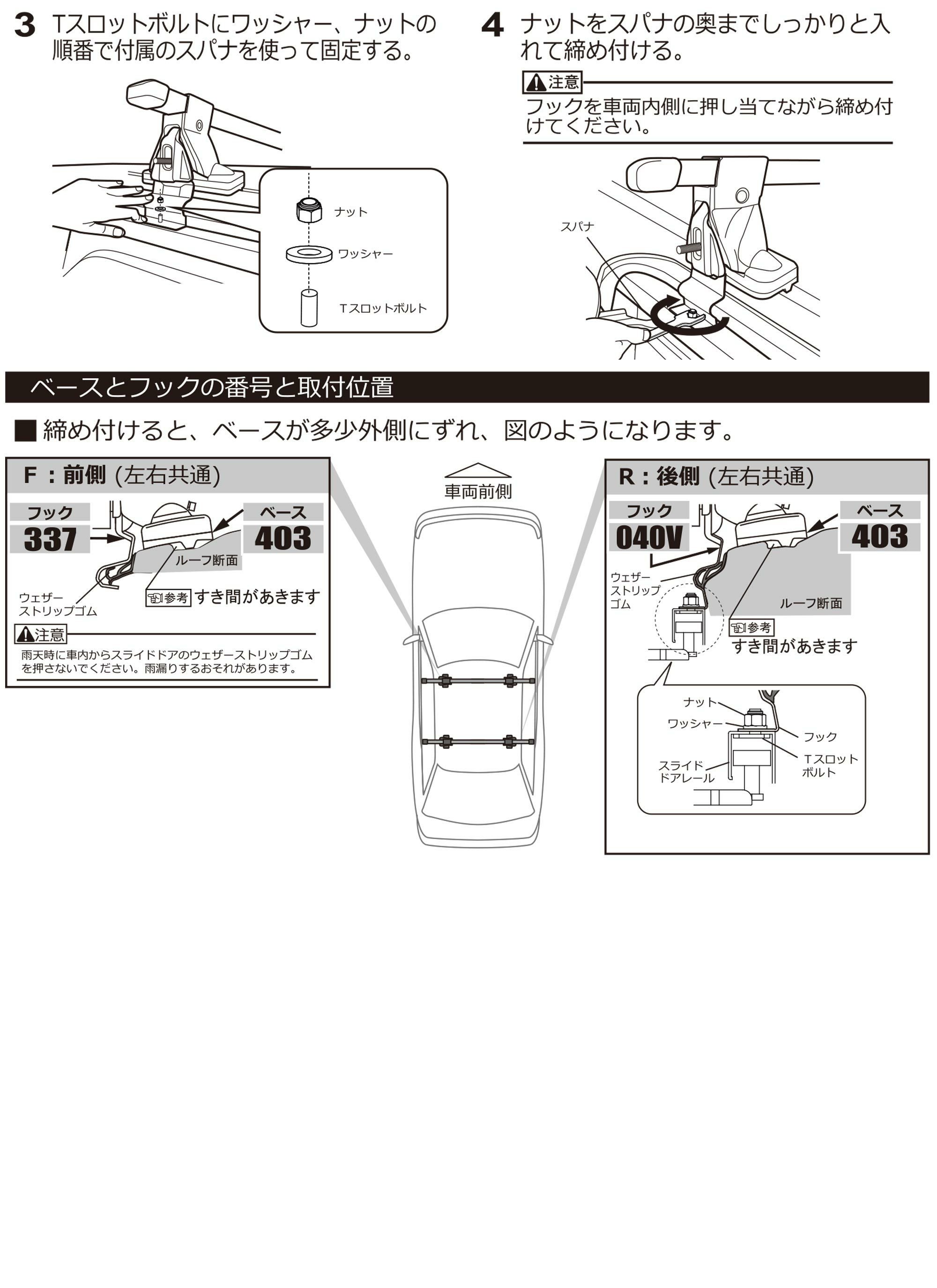 3 Tスロットボルトにワッシャー、ナットの順番で付属のスパナを使って固定する。

ナット
ワッシャー
Tスロットボルト

4 ナットをスパナの奥までしっかりと入れて締め付ける。

注意
フックを車両内側に押し当てながら締め付けてください。

スパナ

ベースとフックの番号と取付位置

■ 締め付けると、ベースが多少外側にずれ、図のようになります。

F：前側 (左右共通)
フック
337
ベース
403
ルーフ断面
ウェザーストリップゴム
参考 すき間があきます
注意
雨天時に車内からスライドドアのウェザーストリップゴムを押さないでください。雨漏りするおそれがあります。

車両前側

R：後側 (左右共通)
フック
040V
ベース
403
ウェザーストリップゴム
ルーフ断面
参考
すき間があきます
ナット
ワッシャー
フック
Tスロットボルト
スライドドアレール