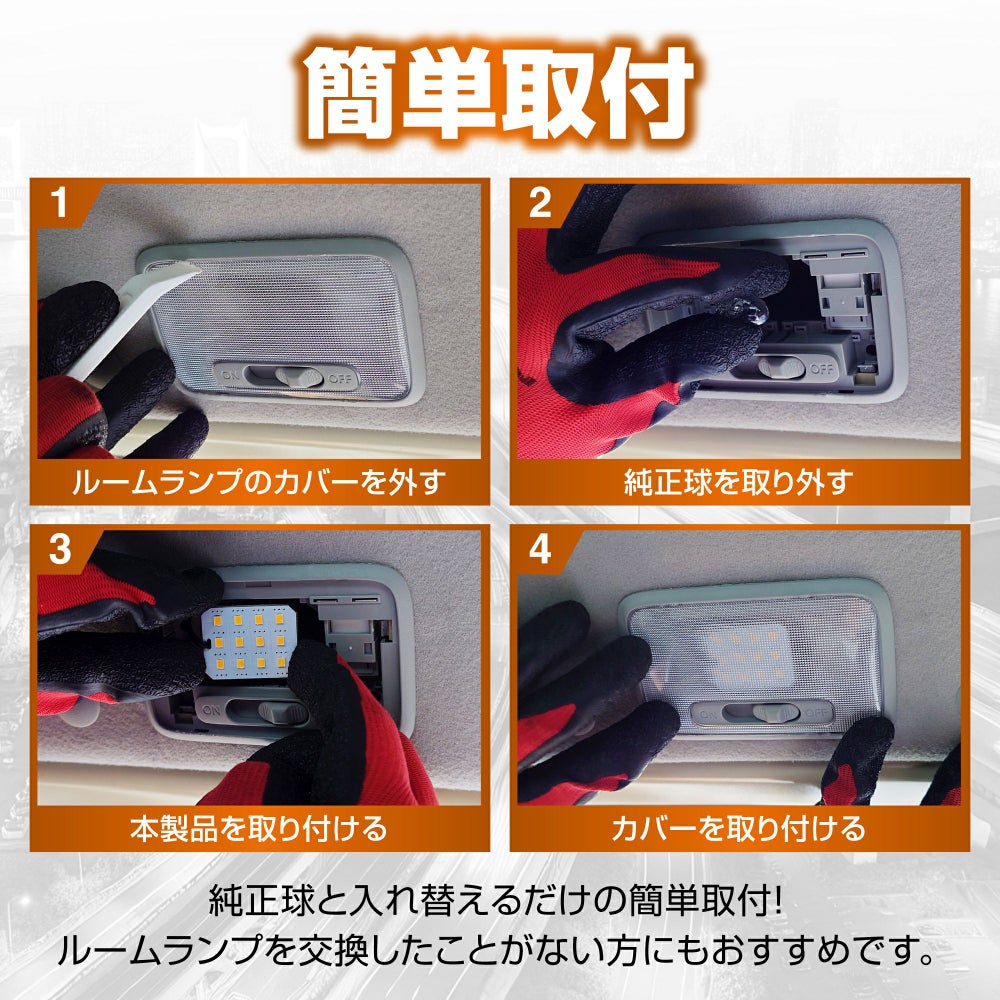 簡単取付

1
ON OFF
ルームランプのカバーを外す

2
OFF
純正球を取り外す

3
ON
本製品を取り付ける

4
ON OFF
カバーを取り付ける

純正球と入れ替えるだけの簡単取付!
ルームランプを交換したことがない方にもおすすめです。