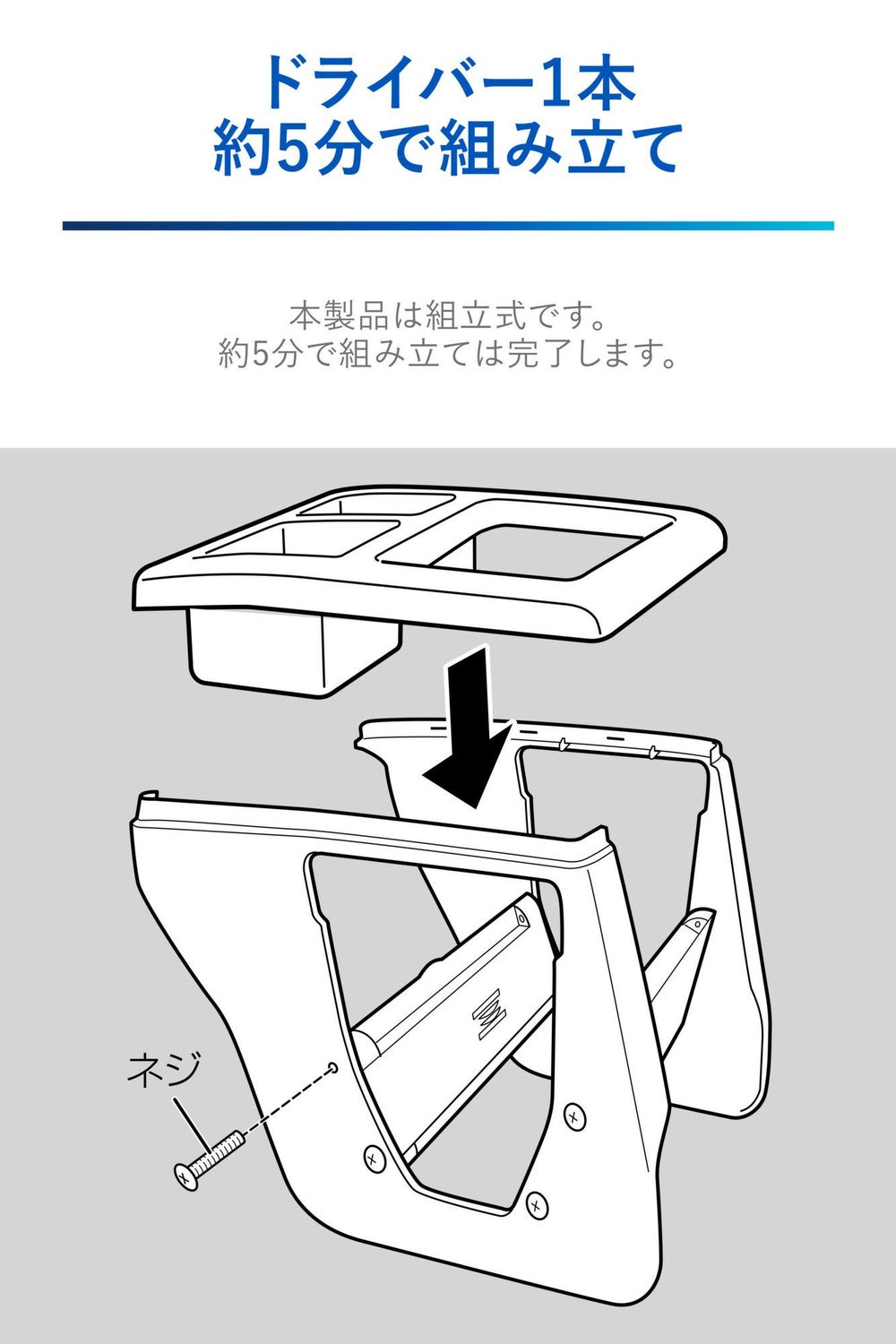 ドライバー1本
約5分で組み立て

本製品は組立式です。
約5分で組み立ては完了します。

ネジ