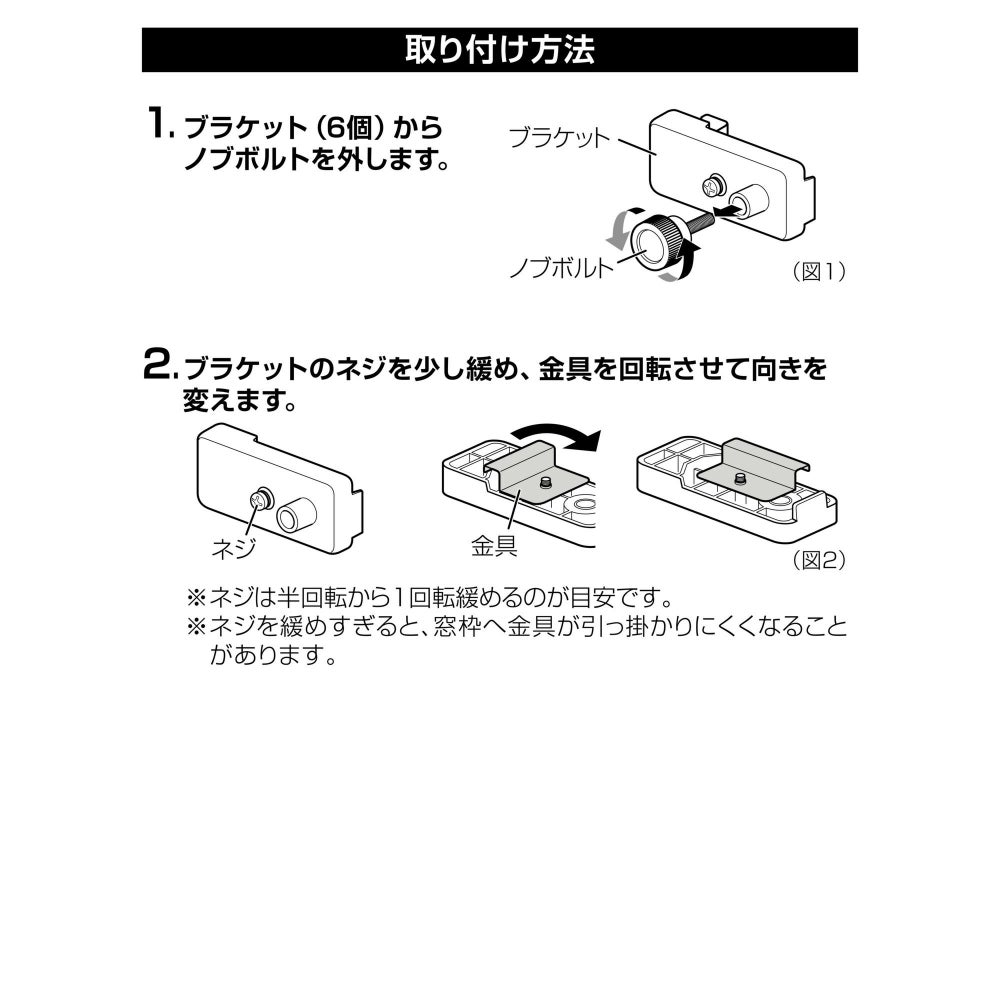 取り付け方法

1. ブラケット（6個）からノブボルトを外します。

ブラケット

ノブボルト

（図1）

2. ブラケットのネジを少し緩め、金具を回転させて向きを変えます。

ネジ

金具

（図2）

※ネジは半回転から1回転緩めるのが目安です。
※ネジを緩めすぎると、窓枠へ金具が引っ掛かりにくくなることがあります。