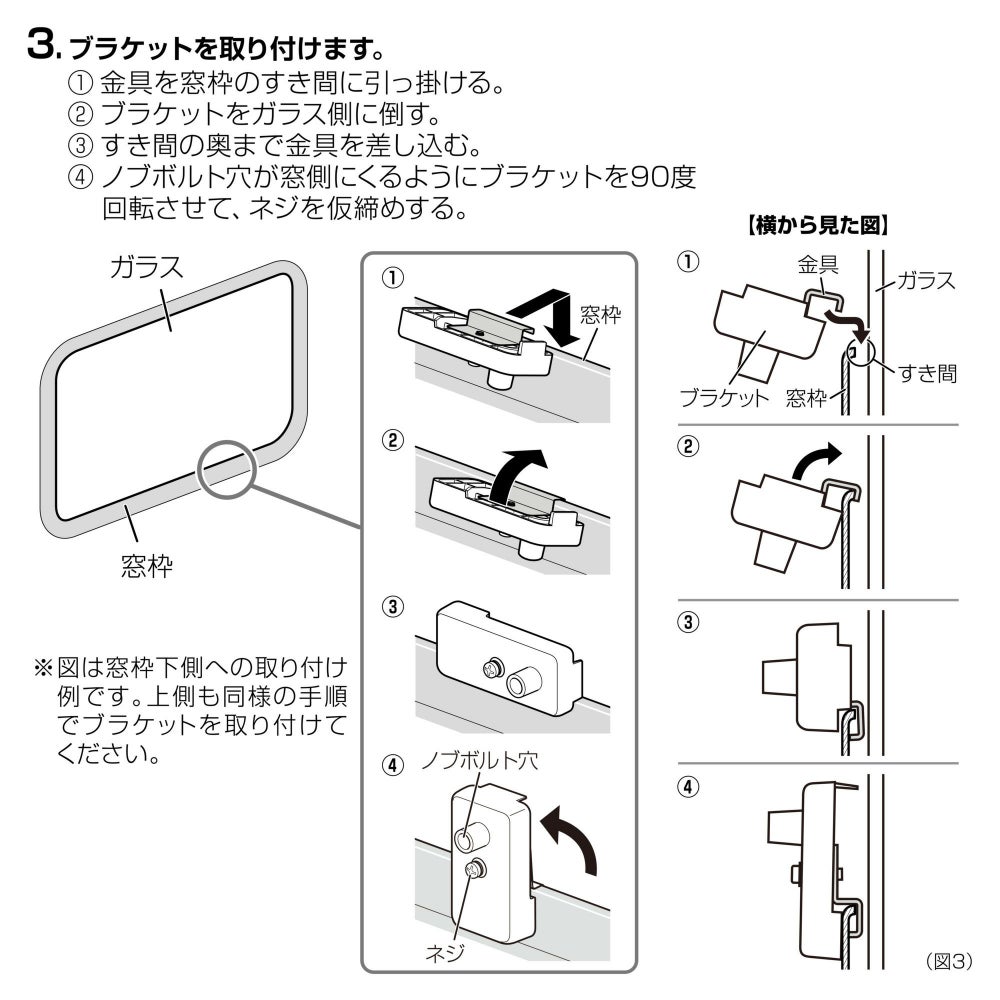 3. ブラケットを取り付けます。
① 金具を窓枠のすき間に引っ掛ける。
② ブラケットをガラス側に倒す。
③ すき間の奥まで金具を差し込む。
④ ノブボルト穴が窓側にくるようにブラケットを90度回転させて、ネジを仮締めする。

ガラス

窓枠

※図は窓枠下側への取り付け例です。上側も同様の手順でブラケットを取り付けてください。

①
窓枠

②

③

④ ノブボルト穴
ネジ

【横から見た図】
①
金具
ガラス
すき間
ブラケット
窓枠

②

③

④

(図3)