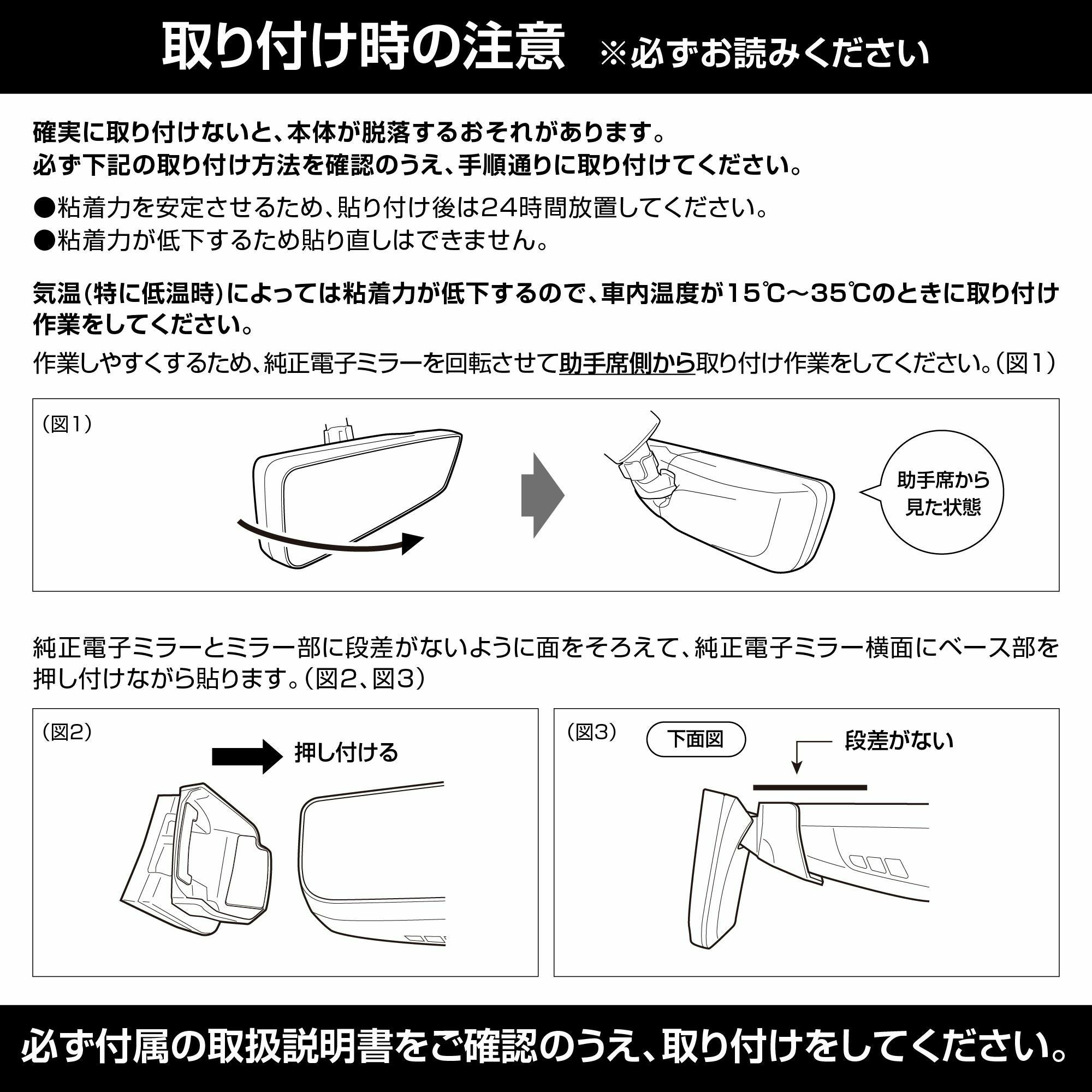 取り付け時の注意 ※必ずお読みください

確実に取り付けないと、本体が脱落するおそれがあります。
必ず下記の取り付け方法を確認のうえ、手順通りに取り付けてください。

●粘着力を安定させるため、貼り付け後は24時間放置してください。
●粘着力が低下するため貼り直しはできません。

気温(特に低温時)によっては粘着力が低下するので、車内温度が15℃～35℃のときに取り付け作業をしてください。

作業しやすくするため、純正電子ミラーを回転させて助手席側から取り付け作業をしてください。(図1)

(図1)

助手席から見た状態

純正電子ミラーとミラー部に段差がないように面をそろえて、純正電子ミラー横面にベース部を押し付けながら貼ります。(図2、図3)

(図2)

押し付ける

(図3)

下面図

段差がない

必ず付属の取扱説明書をご確認のうえ、取り付けをしてください。