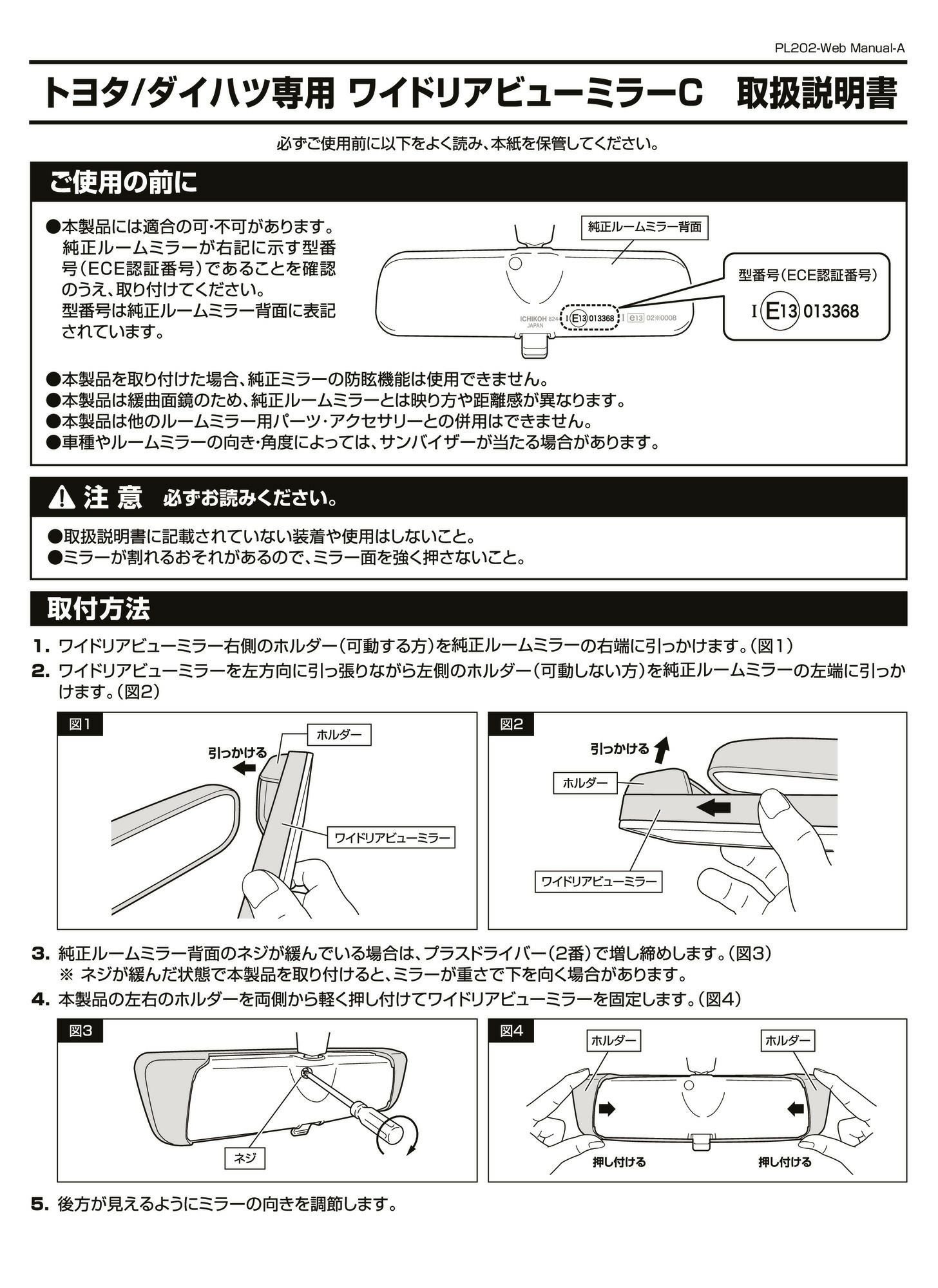 PL202-Web Manual-A

トヨタ/ダイハツ専用 ワイドリアビューミラーC　取扱説明書

必ずご使用前に以下をよく読み、本紙を保管してください。

ご使用の前に

●本製品には適合の可･不可があります。純正ルームミラーが右記に示す型番号（ECE認証番号）であることを確認のうえ、取り付けてください。型番号は純正ルームミラー背面に表記されています。

純正ルームミラー背面

ICHIKOH 824 JAPAN I E13 013368 I e13 02※0008

型番号（ECE認証番号）

I E13 013368

●本製品を取り付けた場合、純正ミラーの防眩機能は使用できません。
●本製品は緩曲面鏡のため、純正ルームミラーとは映り方や距離感が異なります。
●本製品は他のルームミラー用パーツ･アクセサリーとの併用はできません。
●車種やルームミラーの向き･角度によっては、サンバイザーが当たる場合があります。

注 意　必ずお読みください。

●取扱説明書に記載されていない装着や使用はしないこと。
●ミラーが割れるおそれがあるので、ミラー面を強く押さないこと。

取付方法

1. ワイドリアビューミラー右側のホルダー（可動する方）を純正ルームミラーの右端に引っかけます。（図1）
2. ワイドリアビューミラーを左方向に引っ張りながら左側のホルダー（可動しない方）を純正ルームミラーの左端に引っかけます。（図2）

図1
引っかける
ホルダー
ワイドリアビューミラー

図2
引っかける
ホルダー
ワイドリアビューミラー

3. 純正ルームミラー背面のネジが緩んでいる場合は、プラスドライバー（2番）で増し締めします。（図3）
※ ネジが緩んだ状態で本製品を取り付けると、ミラーが重さで下を向く場合があります。
4. 本製品の左右のホルダーを両側から軽く押し付けてワイドリアビューミラーを固定します。（図4）

図3
ネジ

図4
ホルダー
ホルダー
押し付ける
押し付ける

5. 後方が見えるようにミラーの向きを調節します。