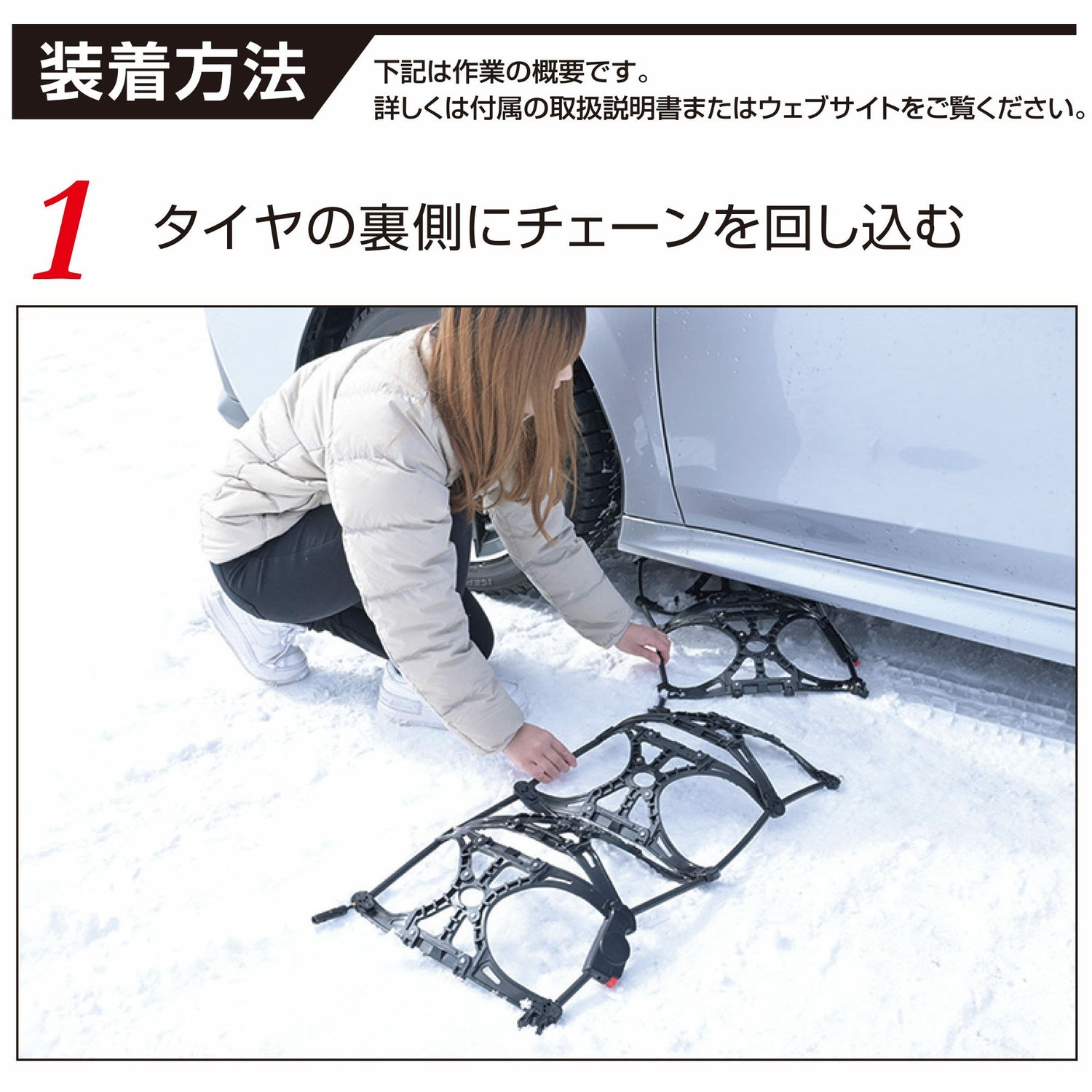 装着方法

下記は作業の概要です。
詳しくは付属の取扱説明書またはウェブサイトをご覧ください。

1 タイヤの裏側にチェーンを回し込む