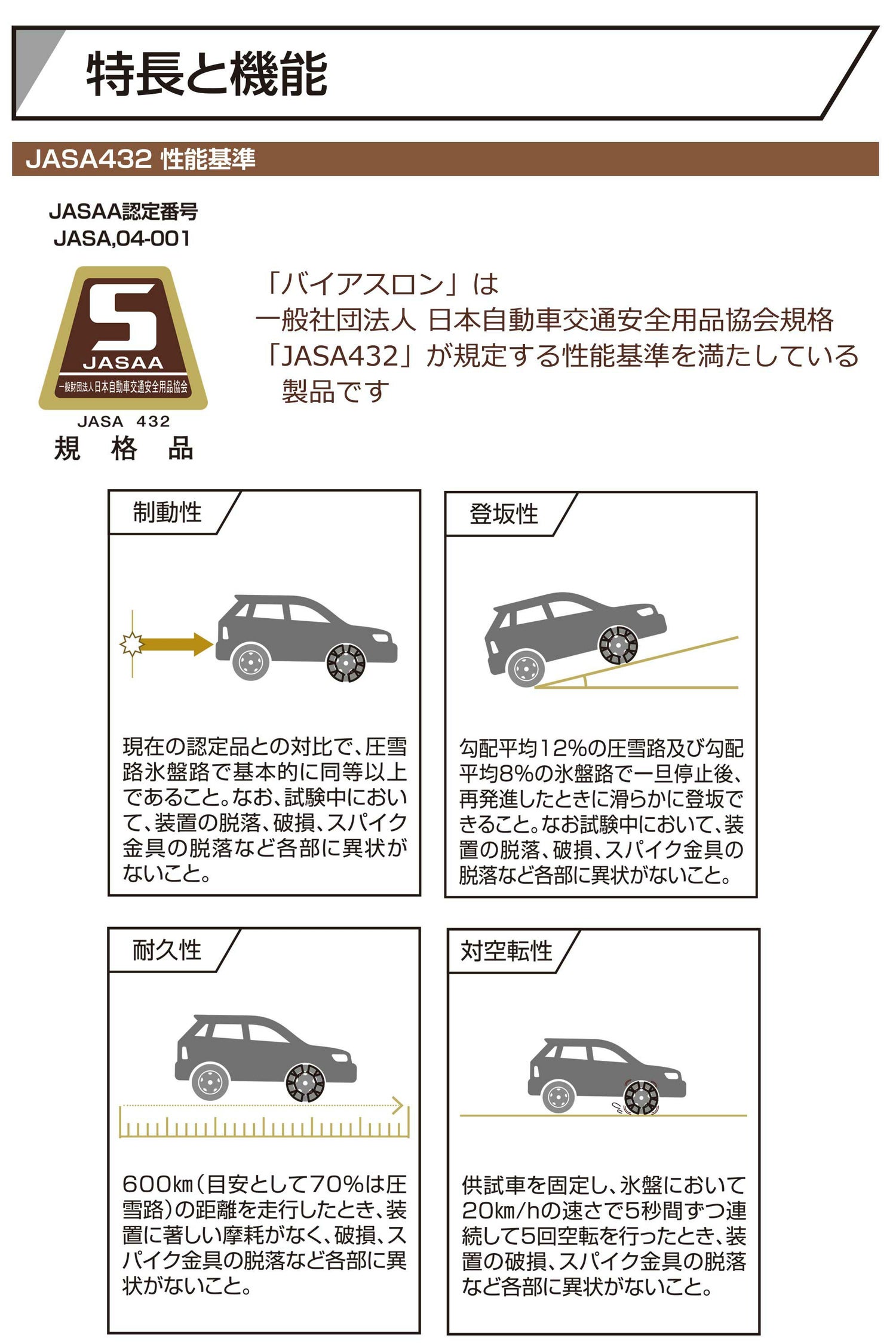 特長と機能

JASA432 性能基準

JASAA認定番号
JASA,04-001

S
JASAA
一般財団法人日本自動車交通安全用品協会
JASA 432
規 格 品

「バイアスロン」は
一般社団法人 日本自動車交通安全用品協会規格
「JASA432」が規定する性能基準を満たしている
製品です

制動性

現在の認定品との対比で、圧雪路氷盤路で基本的に同等以上であること。なお、試験中において、装置の脱落、破損、スパイク金具の脱落など各部に異状がないこと。

登坂性

勾配平均12%の圧雪路及び勾配平均8%の氷盤路で一旦停止後、再発進したときに滑らかに登坂できること。なお試験中において、装置の脱落、破損、スパイク金具の脱落など各部に異状がないこと。

耐久性

600km(目安として70%は圧雪路)の距離を走行したとき、装置に著しい摩耗がなく、破損、スパイク金具の脱落など各部に異状がないこと。

対空転性

供試車を固定し、氷盤において20km/hの速さで5秒間ずつ連続して5回空転を行ったとき、装置の破損、スパイク金具の脱落など各部に異状がないこと。