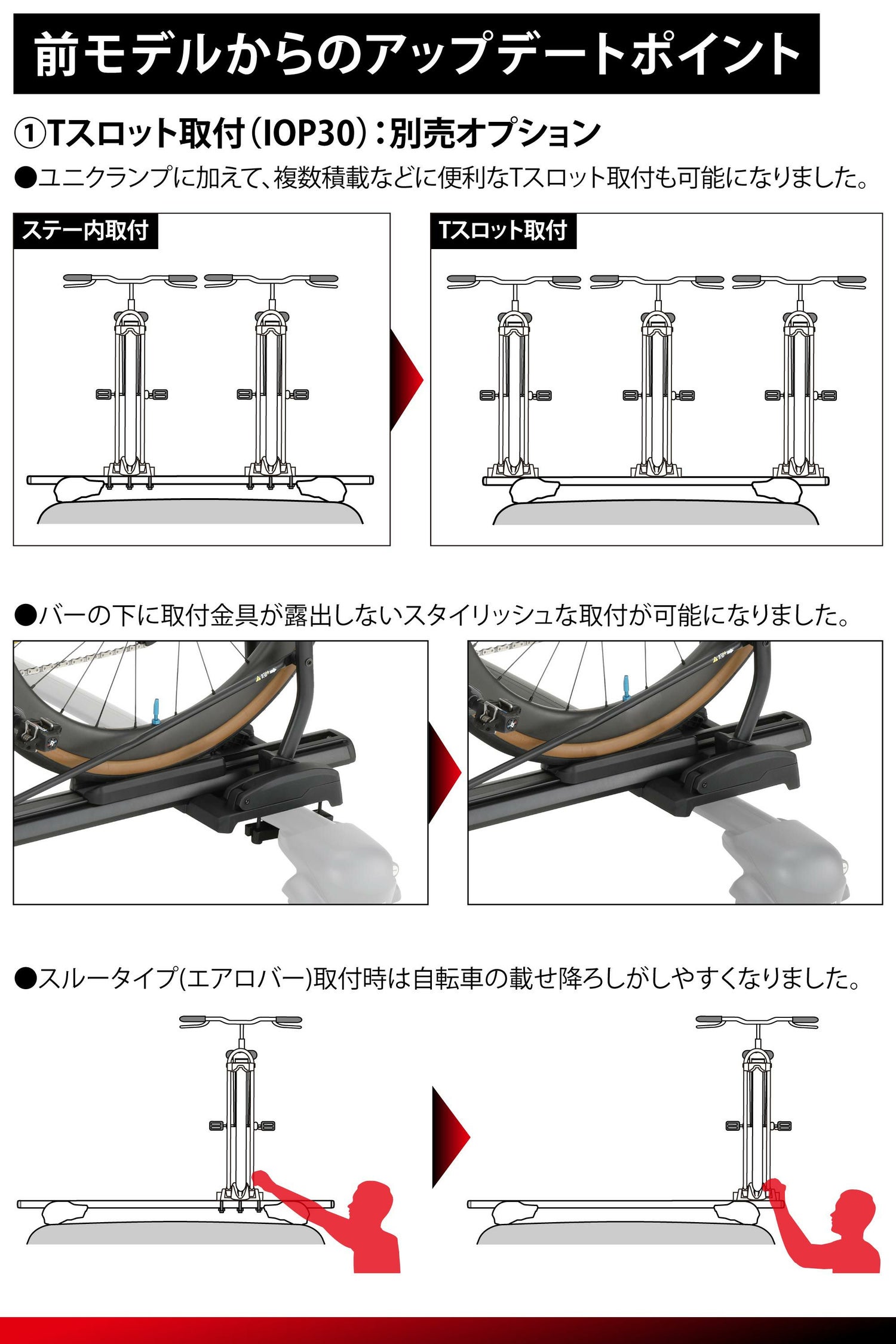 前モデルからのアップデートポイント

①Tスロット取付（IOP30）：別売オプション

●ユニクランプに加えて、複数積載などに便利なTスロット取付も可能になりました。

ステー内取付

Tスロット取付

●バーの下に取付金具が露出しないスタイリッシュな取付が可能になりました。

●スルータイプ(エアロバー)取付時は自転車の載せ降ろしがしやすくなりました。