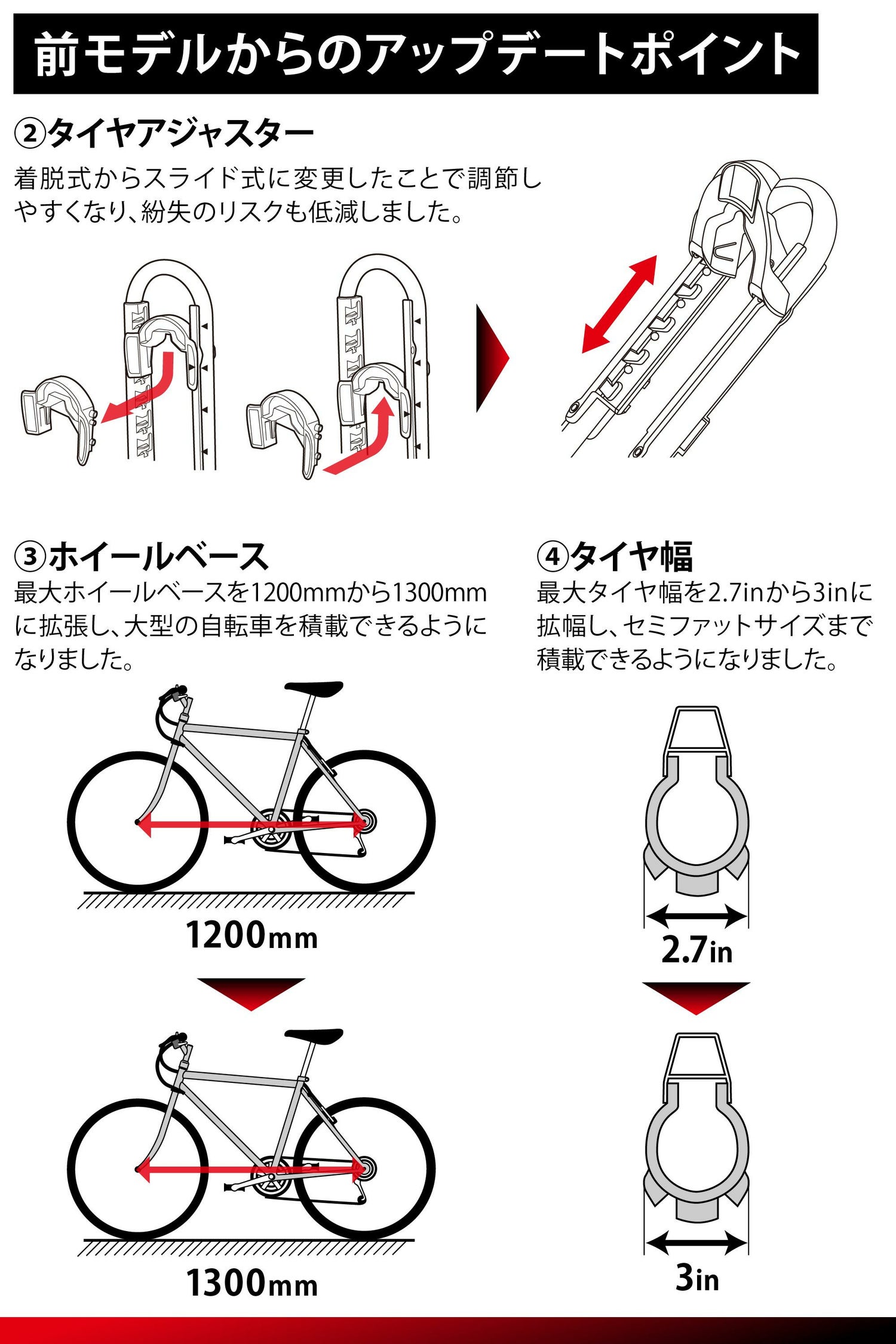 前モデルからのアップデートポイント

②タイヤアジャスター

着脱式からスライド式に変更したことで調節しやすくなり、紛失のリスクも低減しました。

③ホイールベース

最大ホイールベースを1200mmから1300mmに拡張し、大型の自転車を積載できるようになりました。

1200mm

1300mm

④タイヤ幅

最大タイヤ幅を2.7inから3inに拡幅し、セミファットサイズまで積載できるようになりました。

2.7in

3in