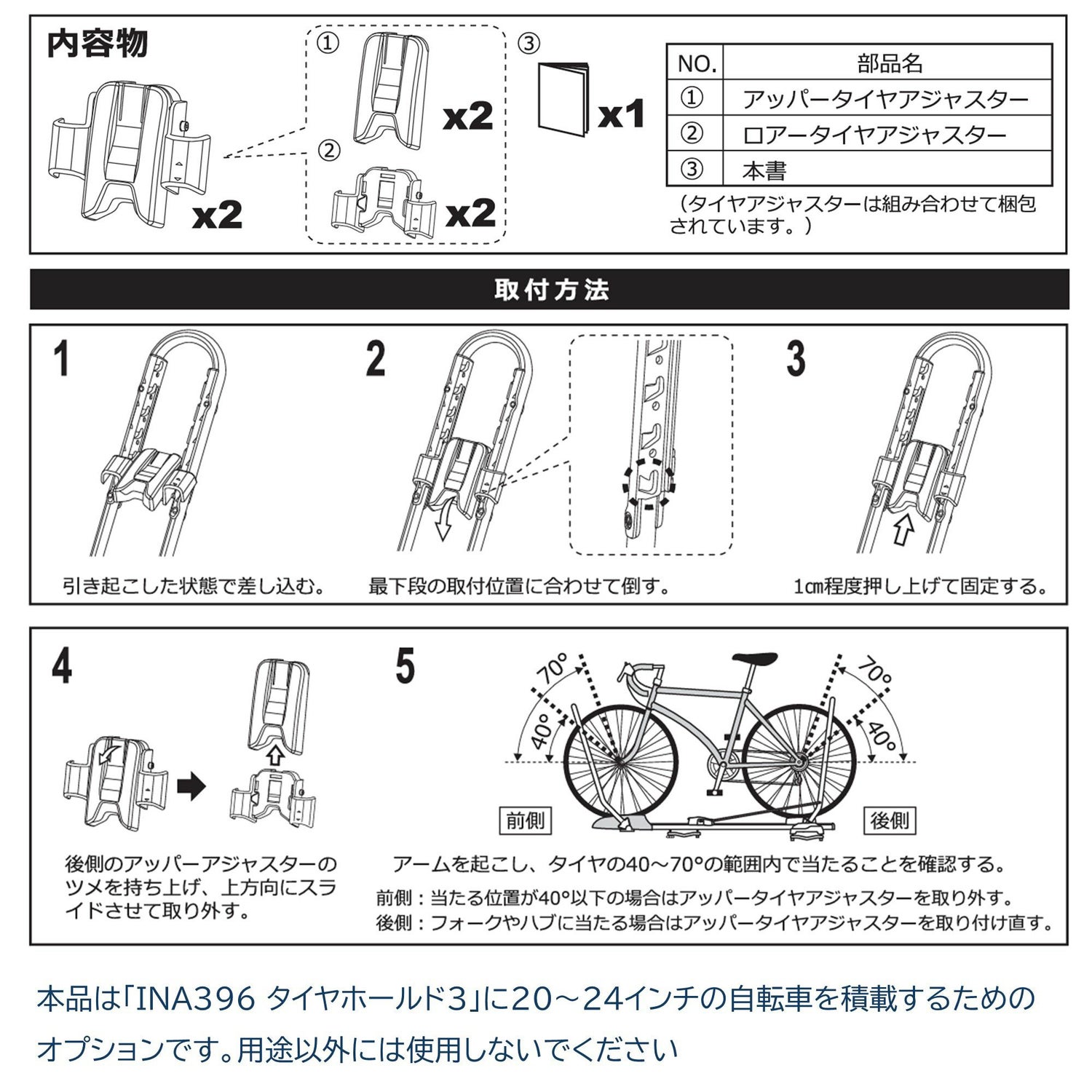 内容物

x2

①

x2

②

x2

③

x1

| NO. | 部品名 |
|---|---|
| ① | アッパータイヤアジャスター |
| ② | ロアータイヤアジャスター |
| ③ | 本書 |

（タイヤアジャスターは組み合わせて梱包されています。）

取付方法

1

引き起こした状態で差し込む。

2

最下段の取付位置に合わせて倒す。

3

1㎝程度押し上げて固定する。

4

後側のアッパーアジャスターのツメを持ち上げ、上方向にスライドさせて取り外す。

5

70°

40°

70°

40°

前側

後側

アームを起こし、タイヤの40～70°の範囲内で当たることを確認する。

前側：当たる位置が40°以下の場合はアッパータイヤアジャスターを取り外す。

後側：フォークやハブに当たる場合はアッパータイヤアジャスターを取り付け直す。

本品は「INA396 タイヤホールド3」に20～24インチの自転車を積載するためのオプションです。用途以外には使用しないでください