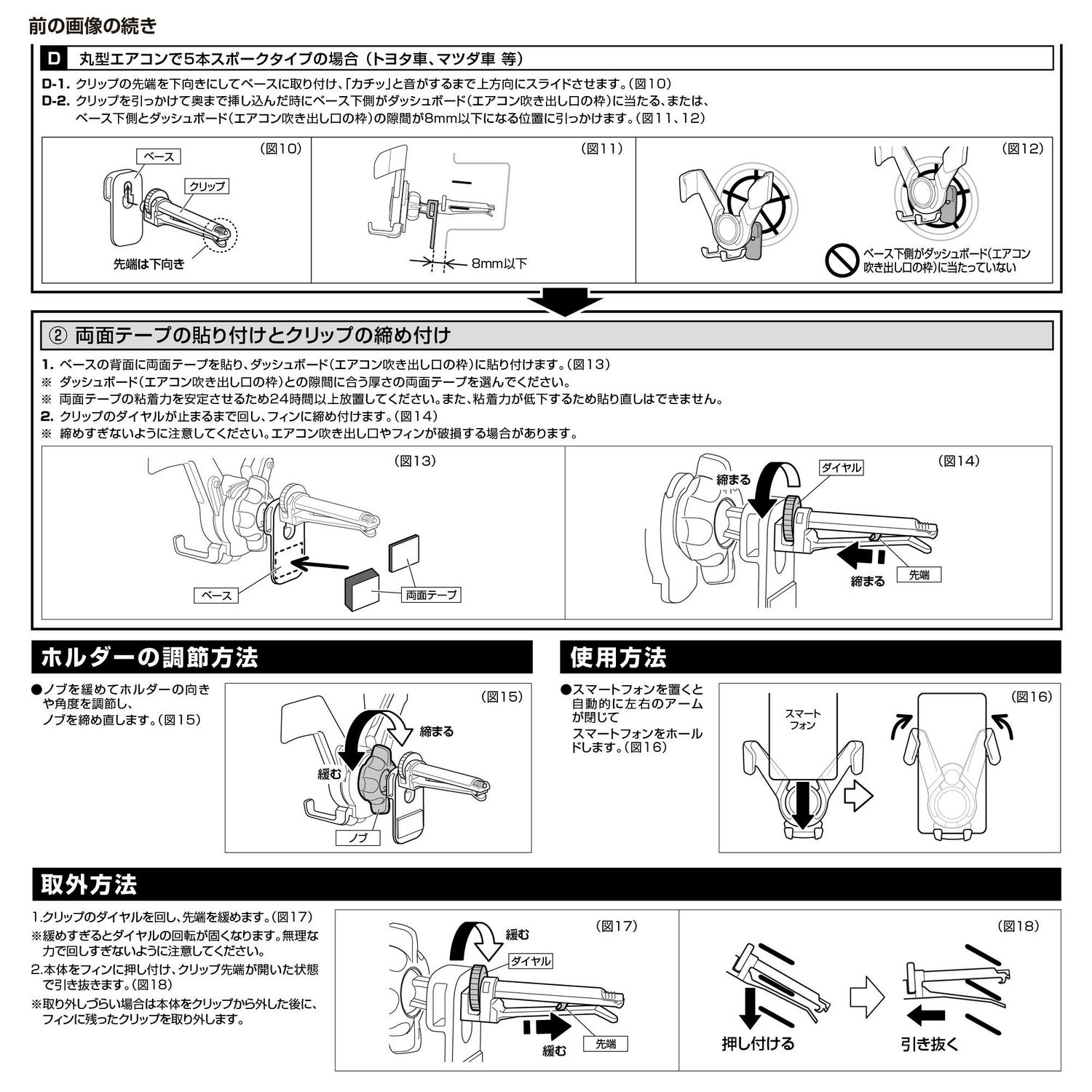 前の画像の続き

D 丸型エアコンで5本スポークタイプの場合（トヨタ車、マツダ車 等）

D-1. クリップの先端を下向きにしてベースに取り付け、「カチッ」と音がするまで上方向にスライドさせます。（図10）
D-2. クリップを引っかけて奥まで挿し込んだ時にベース下側がダッシュボード（エアコン吹き出し口の枠）に当たる、または、ベース下側とダッシュボード（エアコン吹き出し口の枠）の隙間が8mm以下になる位置に引っかけます。（図11、12）

（図10）
ベース
クリップ
先端は下向き

（図11）
8mm以下

（図12）
ベース下側がダッシュボード（エアコン吹き出し口の枠）に当たっていない

② 両面テープの貼り付けとクリップの締め付け

1. ベースの背面に両面テープを貼り、ダッシュボード（エアコン吹き出し口の枠）に貼り付けます。（図13）
※ ダッシュボード（エアコン吹き出し口の枠）との隙間に合う厚さの両面テープを選んでください。
※ 両面テープの粘着力を安定させるため24時間以上放置してください。また、粘着力が低下するため貼り直しはできません。
2. クリップのダイヤルが止まるまで回し、フィンに締め付けます。（図14）
※ 締めすぎないように注意してください。エアコン吹き出し口やフィンが破損する場合があります。

（図13）
ベース
両面テープ

（図14）
締まる
ダイヤル
締まる
先端

ホルダーの調節方法

●ノブを緩めてホルダーの向きや角度を調節し、ノブを締め直します。（図15）

（図15）
締まる
緩む
ノブ

使用方法

●スマートフォンを置くと自動的に左右のアームが閉じてスマートフォンをホールドします。（図16）

（図16）
スマートフォン

取外方法

1.クリップのダイヤルを回し、先端を緩めます。（図17）
※緩めすぎるとダイヤルの回転が固くなります。無理な力で回しすぎないように注意してください。
2.本体をフィンに押し付け、クリップ先端が開いた状態で引き抜きます。（図18）
※取り外しづらい場合は本体をクリップから外した後に、フィンに残ったクリップを取り外します。

（図17）
緩む
ダイヤル
緩む
先端

（図18）
押し付ける
引き抜く