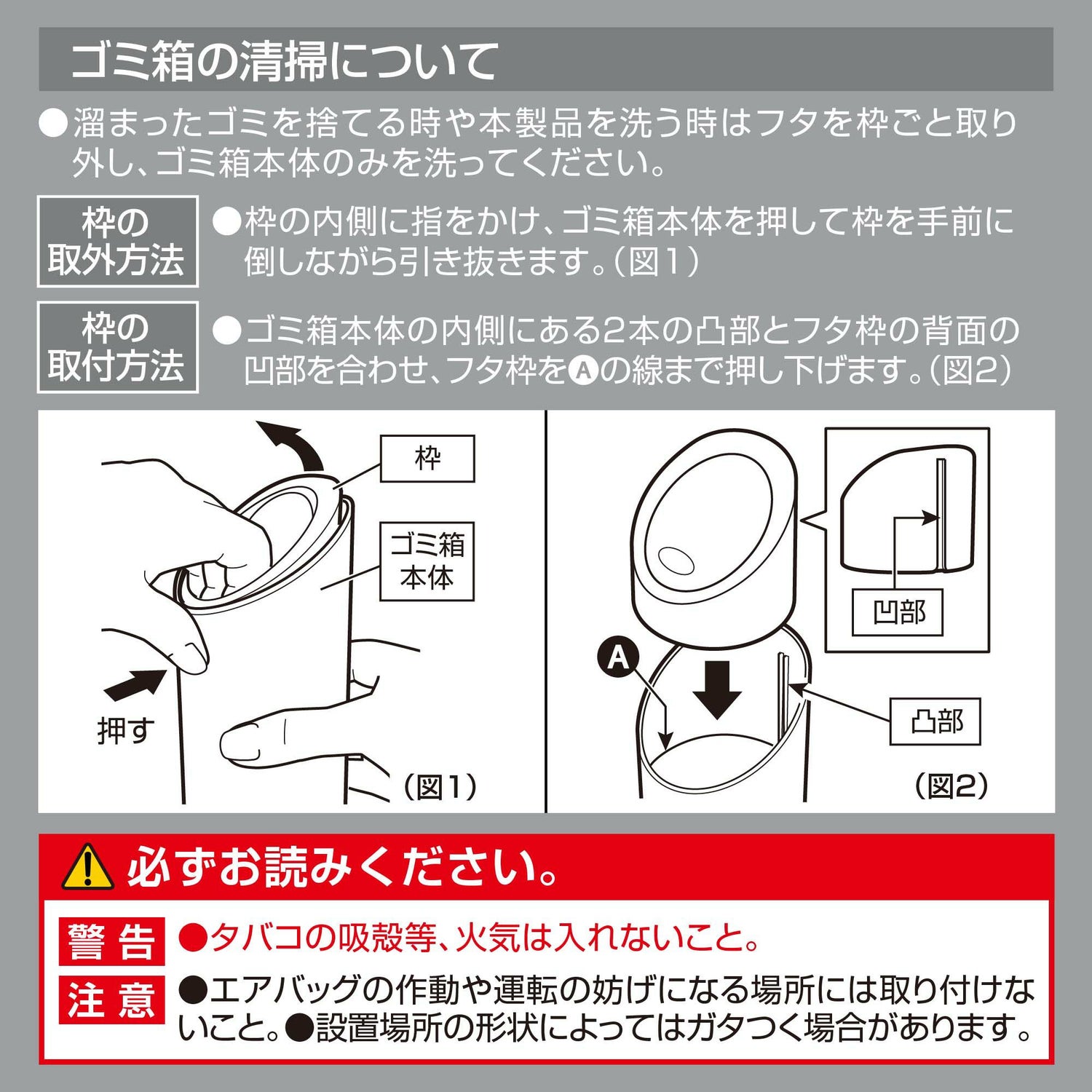 ゴミ箱の清掃について

●溜まったゴミを捨てる時や本製品を洗う時はフタを枠ごと取り外し、ゴミ箱本体のみを洗ってください。

枠の取外方法

●枠の内側に指をかけ、ゴミ箱本体を押して枠を手前に倒しながら引き抜きます。(図1)

枠の取付方法

●ゴミ箱本体の内側にある2本の凸部とフタ枠の背面の凹部を合わせ、フタ枠をⒶの線まで押し下げます。(図2)

枠

ゴミ箱本体

押す

(図1)

凹部

A

凸部

(図2)

必ずお読みください。

警告 ●タバコの吸殻等、火気は入れないこと。

注意 ●エアバッグの作動や運転の妨げになる場所には取り付けないこと。●設置場所の形状によってはガタつく場合があります。