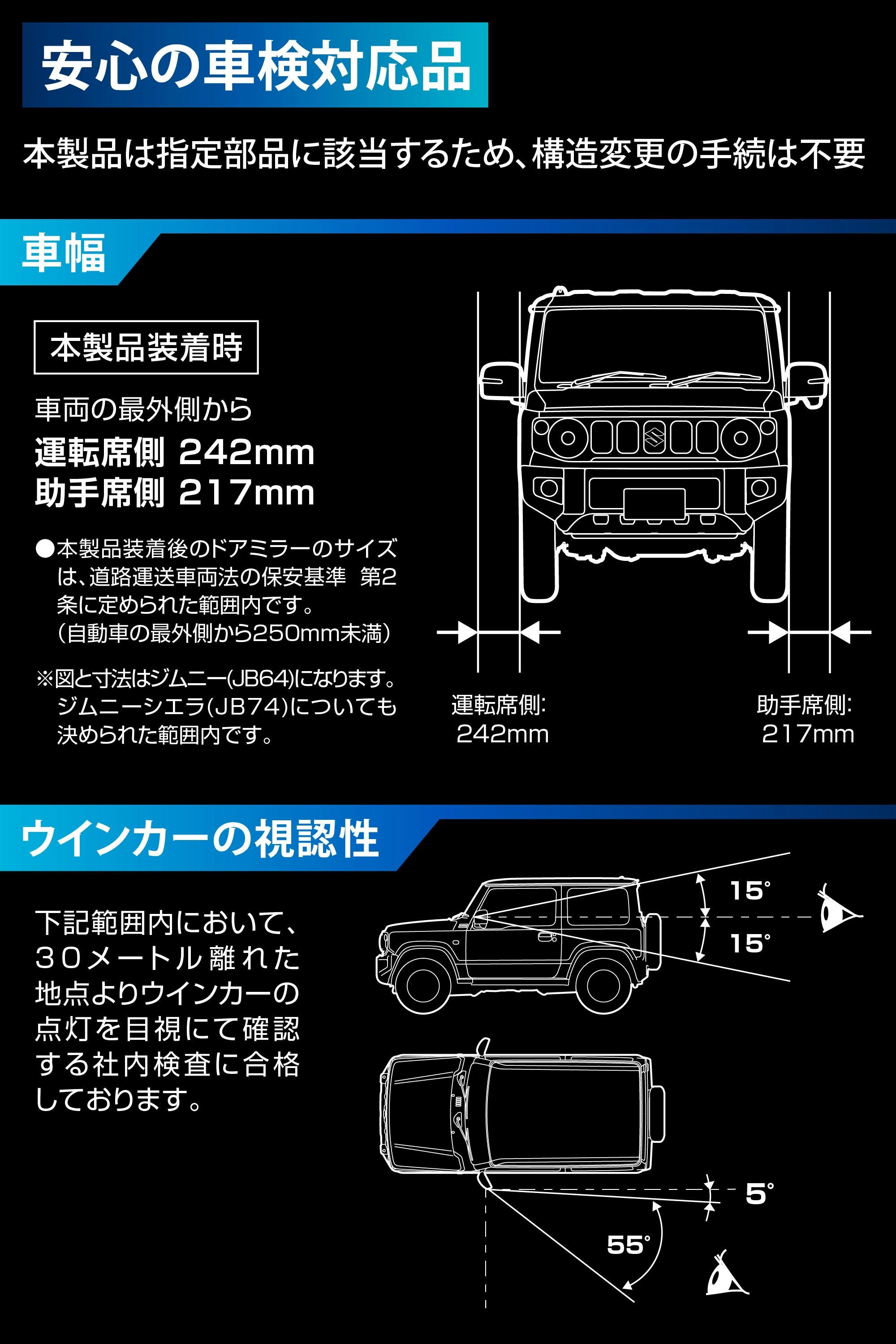 安心の車検対応品

本製品は指定部品に該当するため、構造変更の手続は不要

車幅

本製品装着時

車両の最外側から
運転席側 242mm
助手席側 217mm

●本製品装着後のドアミラーのサイズは、道路運送車両法の保安基準 第2条に定められた範囲内です。（自動車の最外側から250mm未満）

※図と寸法はジムニー(JB64)になります。ジムニーシエラ(JB74)についても決められた範囲内です。

運転席側: 242mm

助手席側: 217mm

ウインカーの視認性

下記範囲内において、30メートル離れた地点よりウインカーの点灯を目視にて確認する社内検査に合格しております。

15°
15°
5°
55°