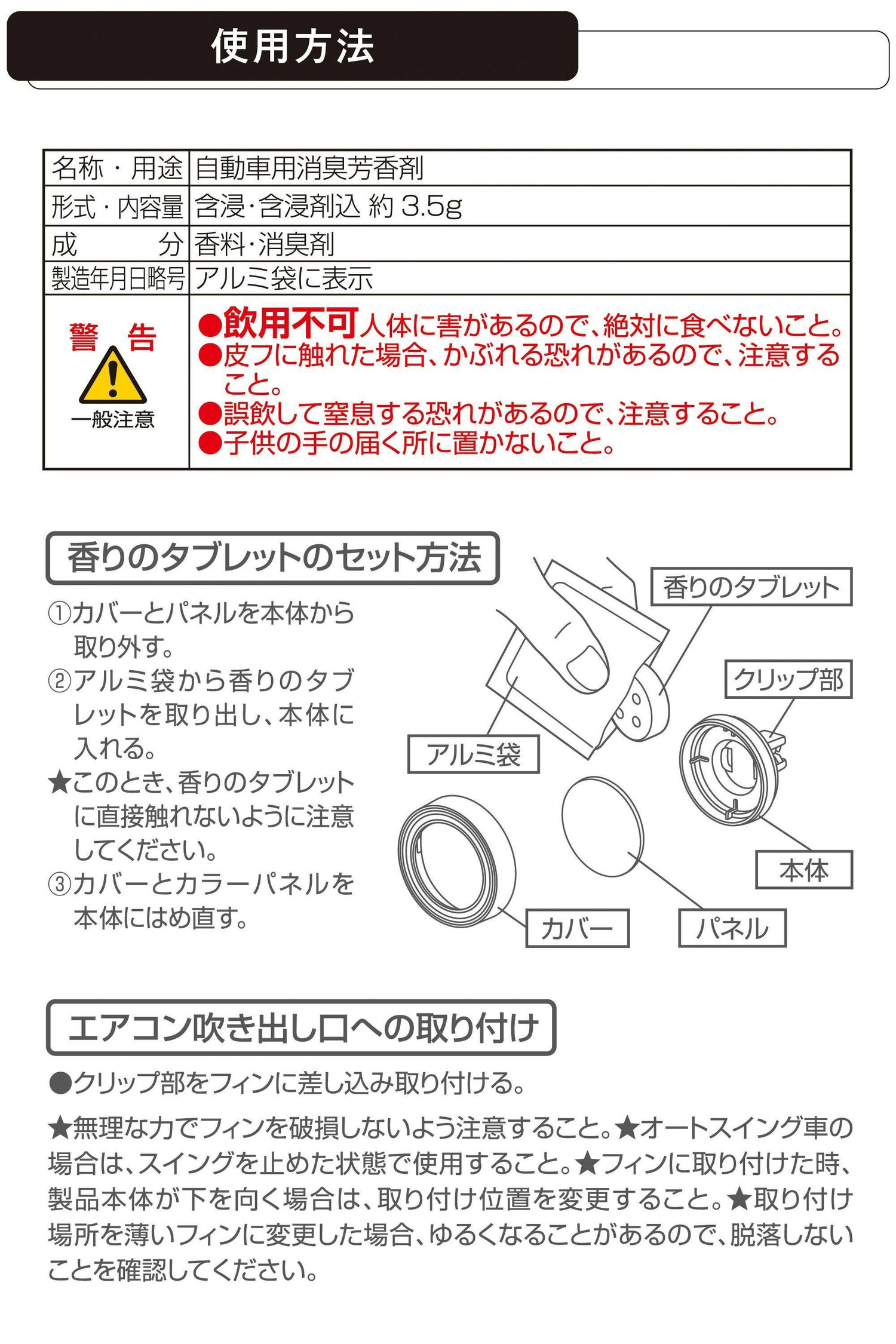 使用方法

| 名称・用途 | 自動車用消臭芳香剤 |
|---|---|
| 形式・内容量 | 含浸・含浸剤込 約 3.5g |
| 成　　分 | 香料・消臭剤 |
| 製造年月日略号 | アルミ袋に表示 |
| 警　告 一般注意 | ●飲用不可人体に害があるので、絶対に食べないこと。 ●皮フに触れた場合、かぶれる恐れがあるので、注意すること。 ●誤飲して窒息する恐れがあるので、注意すること。 ●子供の手の届く所に置かないこと。 |

香りのタブレットのセット方法

①カバーとパネルを本体から取り外す。
②アルミ袋から香りのタブレットを取り出し、本体に入れる。
★このとき、香りのタブレットに直接触れないように注意してください。
③カバーとカラーパネルを本体にはめ直す。

香りのタブレット
クリップ部
アルミ袋
本体
カバー
パネル

エアコン吹き出し口への取り付け

●クリップ部をフィンに差し込み取り付ける。

★無理な力でフィンを破損しないよう注意すること。★オートスイング車の場合は、スイングを止めた状態で使用すること。★フィンに取り付けた時、製品本体が下を向く場合は、取り付け位置を変更すること。★取り付け場所を薄いフィンに変更した場合、ゆるくなることがあるので、脱落しないことを確認してください。