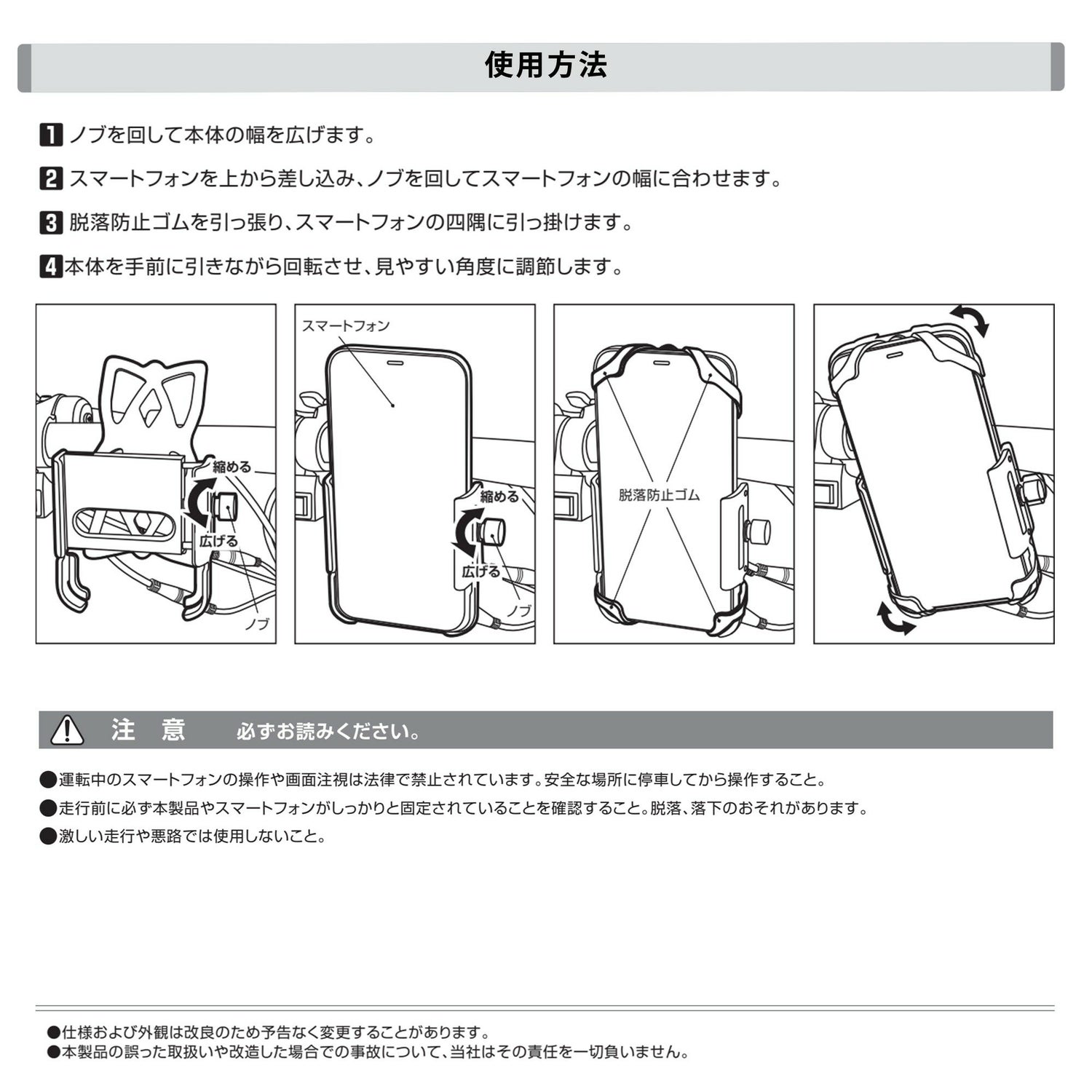 使用方法

1 ノブを回して本体の幅を広げます。

2 スマートフォンを上から差し込み、ノブを回してスマートフォンの幅に合わせます。

3 脱落防止ゴムを引っ張り、スマートフォンの四隅に引っ掛けます。

4 本体を手前に引きながら回転させ、見やすい角度に調節します。

縮める
広げる
ノブ

スマートフォン
縮める
広げる
ノブ

脱落防止ゴム

注　意　必ずお読みください。

●運転中のスマートフォンの操作や画面注視は法律で禁止されています。安全な場所に停車してから操作すること。
●走行前に必ず本製品やスマートフォンがしっかりと固定されていることを確認すること。脱落、落下のおそれがあります。
●激しい走行や悪路では使用しないこと。

●仕様および外観は改良のため予告なく変更することがあります。
●本製品の誤った取扱いや改造した場合での事故について、当社はその責任を一切負いません。