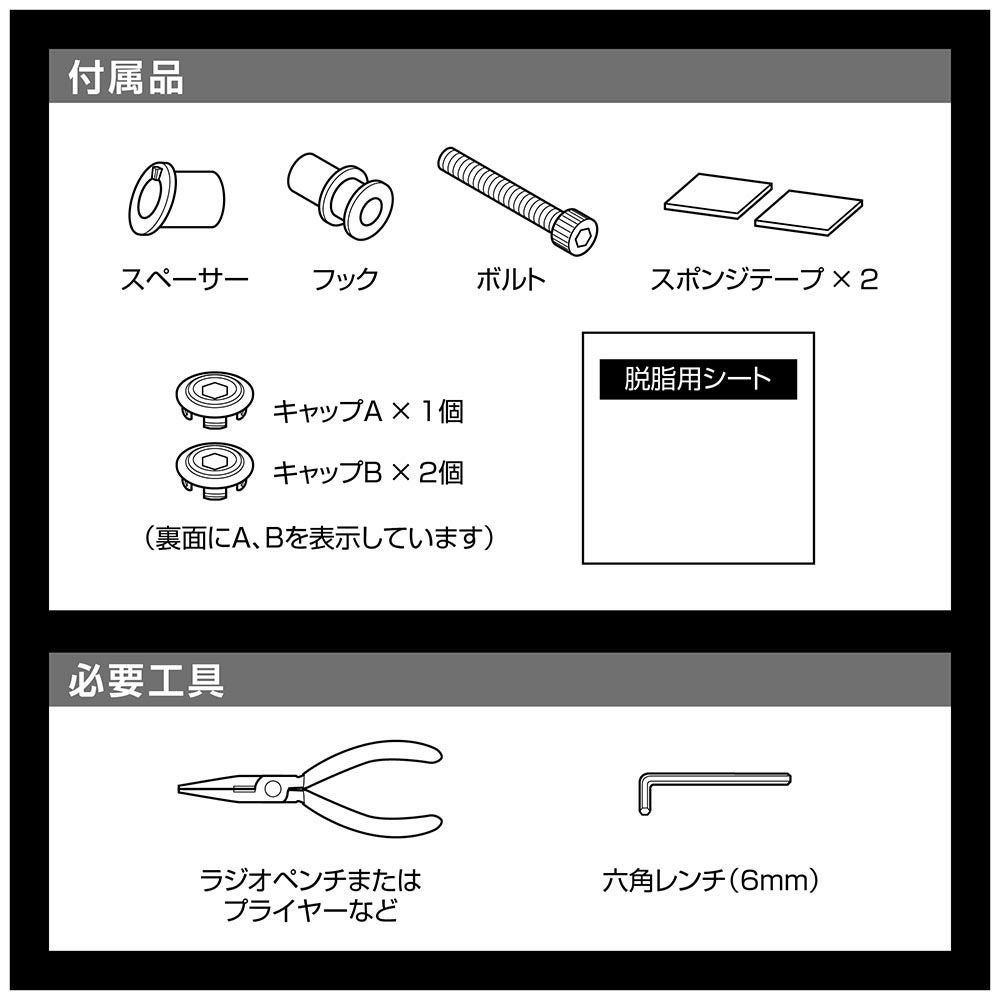 付属品

スペーサー

フック

ボルト

スポンジテープ × 2

キャップA × 1個

キャップB × 2個

（裏面にA、Bを表示しています）

脱脂用シート

必要工具

ラジオペンチまたはプライヤーなど

六角レンチ（6mm）