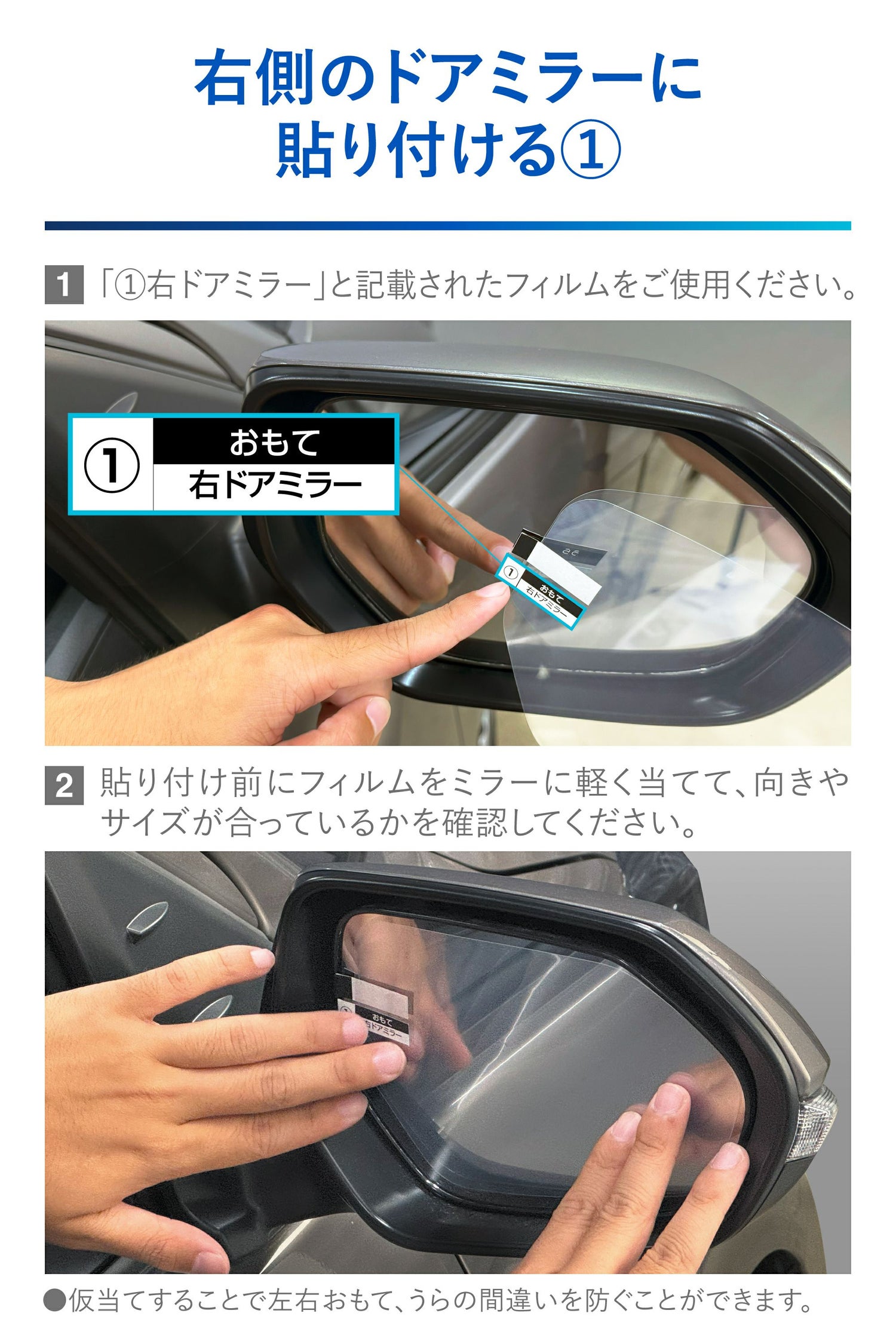 右側のドアミラーに貼り付ける①

1 「①右ドアミラー」と記載されたフィルムをご使用ください。

①
おもて
右ドアミラー

①
おもて
右ドアミラー

2 貼り付け前にフィルムをミラーに軽く当てて、向きやサイズが合っているかを確認してください。

①
おもて
右ドアミラー

●仮当てすることで左右おもて、うらの間違いを防ぐことができます。