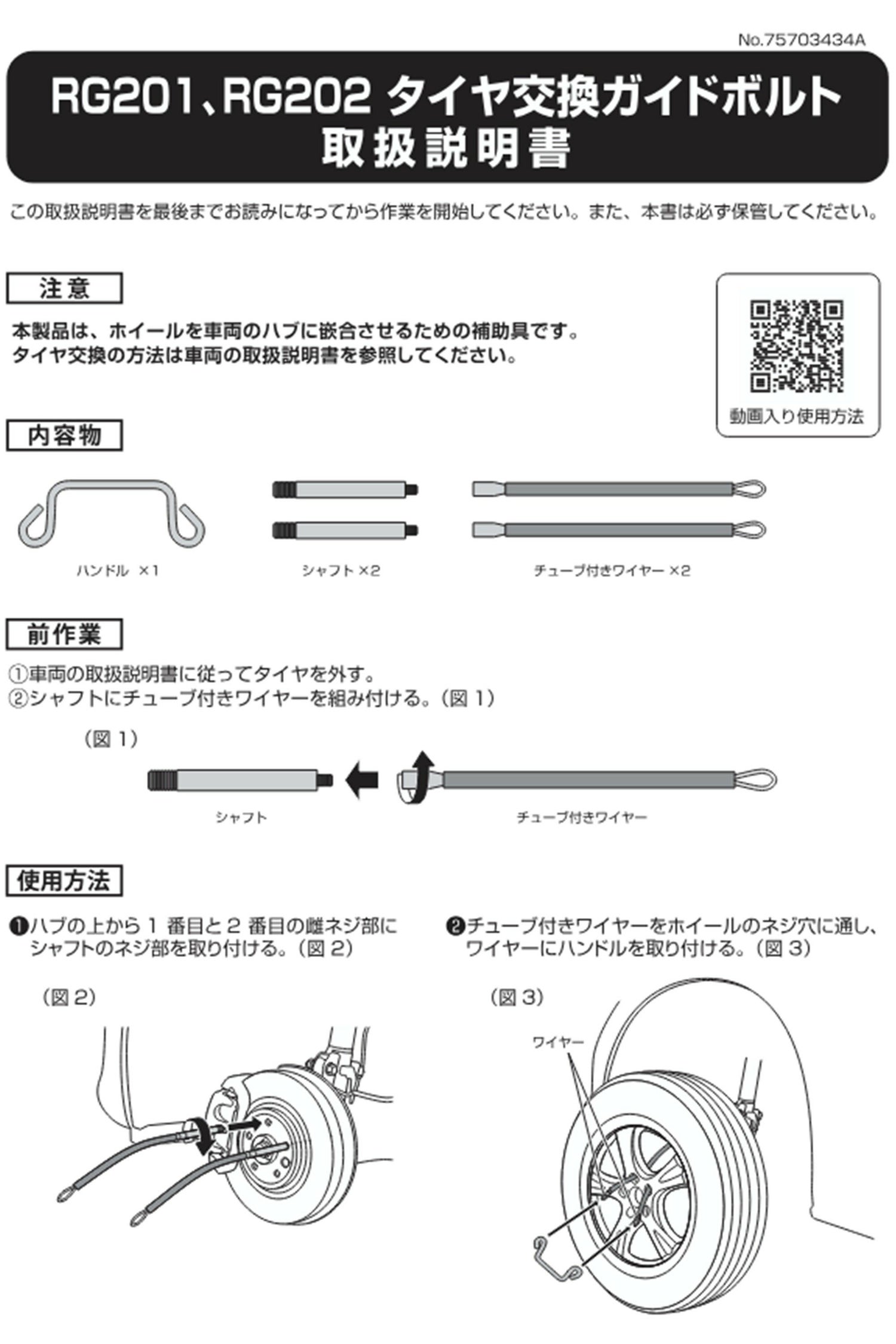 No.75703434A

RG201、RG202 タイヤ交換ガイドボルト
取扱説明書

この取扱説明書を最後までお読みになってから作業を開始してください。また、本書は必ず保管してください。

注意

本製品は、ホイールを車両のハブに嵌合させるための補助具です。
タイヤ交換の方法は車両の取扱説明書を参照してください。

動画入り使用方法

内容物

ハンドル ×1

シャフト ×2

チューブ付きワイヤー ×2

前作業

①車両の取扱説明書に従ってタイヤを外す。
②シャフトにチューブ付きワイヤーを組み付ける。（図 1）

（図 1）

シャフト

チューブ付きワイヤー

使用方法

❶ハブの上から 1 番目と 2 番目の雌ネジ部にシャフトのネジ部を取り付ける。（図 2）

（図 2）

❷チューブ付きワイヤーをホイールのネジ穴に通し、ワイヤーにハンドルを取り付ける。（図 3）

（図 3）

ワイヤー