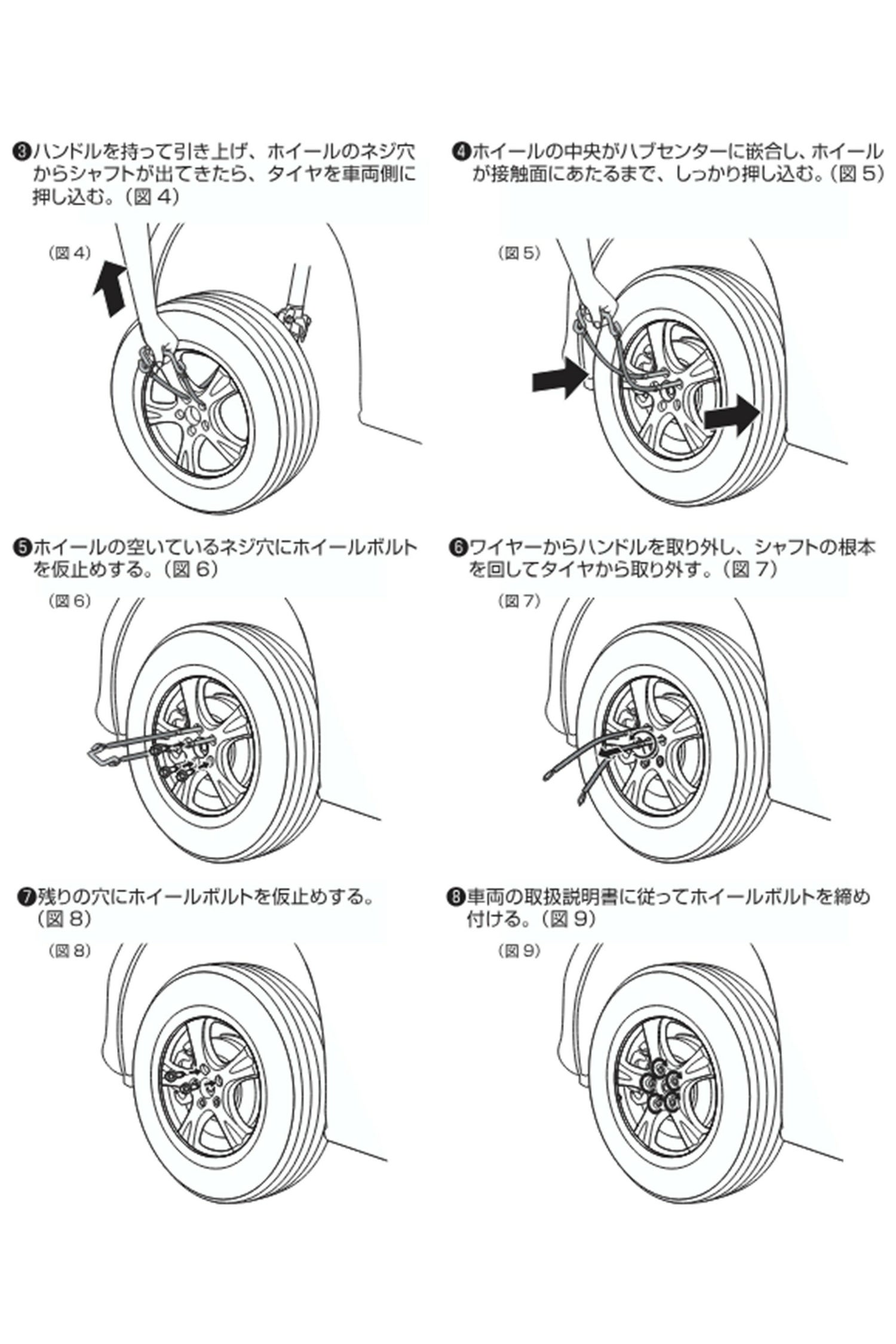 ❸ハンドルを持って引き上げ、ホイールのネジ穴からシャフトが出てきたら、タイヤを車両側に押し込む。（図 4）

（図 4）

❹ホイールの中央がハブセンターに嵌合し、ホイールが接触面にあたるまで、しっかり押し込む。（図 5）

（図 5）

❺ホイールの空いているネジ穴にホイールボルトを仮止めする。（図 6）

（図 6）

❻ワイヤーからハンドルを取り外し、シャフトの根本を回してタイヤから取り外す。（図 7）

（図 7）

❼残りの穴にホイールボルトを仮止めする。（図 8）

（図 8）

❽車両の取扱説明書に従ってホイールボルトを締め付ける。（図 9）

（図 9）