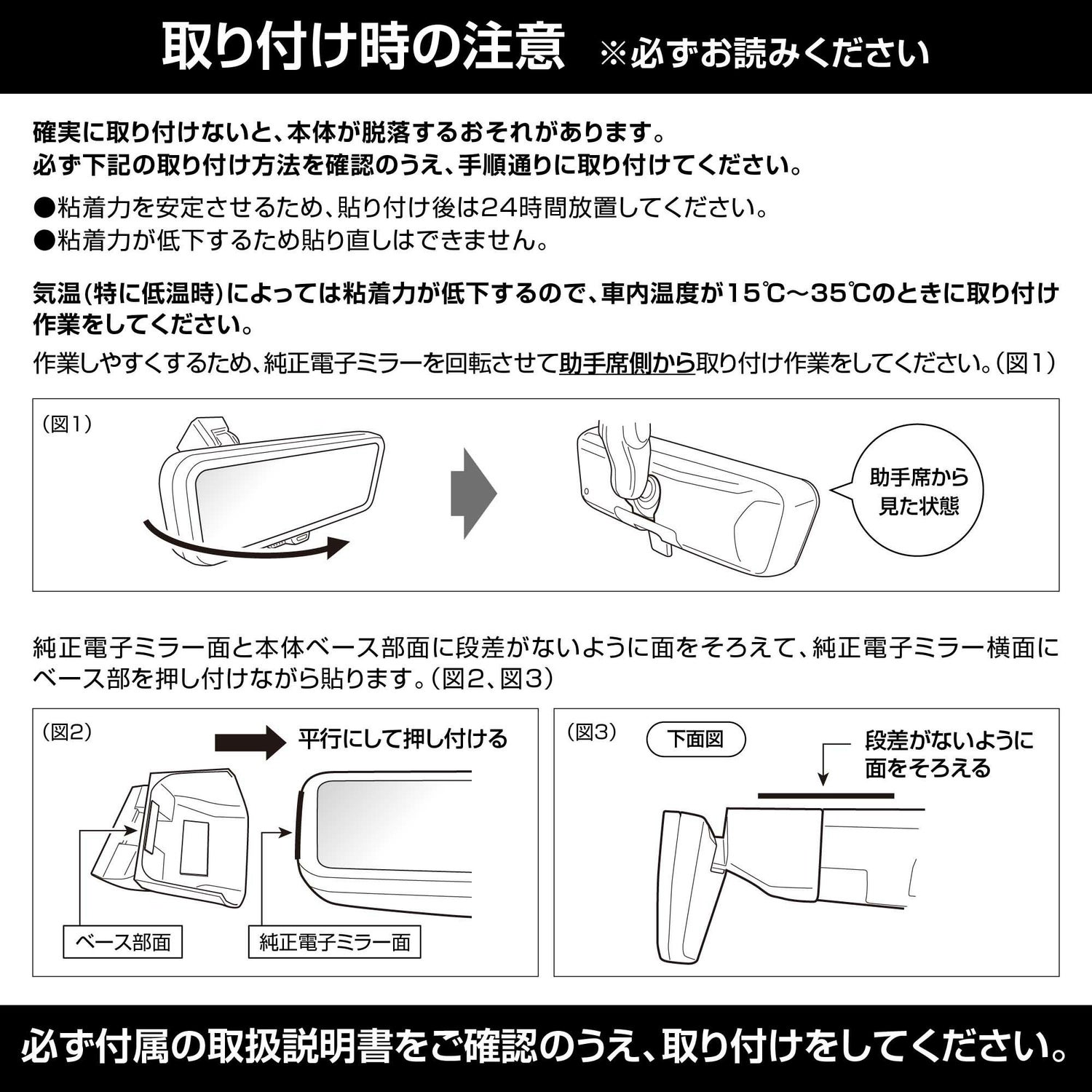 取り付け時の注意 ※必ずお読みください

確実に取り付けないと、本体が脱落するおそれがあります。
必ず下記の取り付け方法を確認のうえ、手順通りに取り付けてください。

●粘着力を安定させるため、貼り付け後は24時間放置してください。
●粘着力が低下するため貼り直しはできません。

気温(特に低温時)によっては粘着力が低下するので、車内温度が15℃～35℃のときに取り付け作業をしてください。

作業しやすくするため、純正電子ミラーを回転させて助手席側から取り付け作業をしてください。(図1)

(図1)

助手席から見た状態

純正電子ミラー面と本体ベース部面に段差がないように面をそろえて、純正電子ミラー横面にベース部を押し付けながら貼ります。(図2、図3)

(図2)

平行にして押し付ける

ベース部面

純正電子ミラー面

(図3)

下面図

段差がないように面をそろえる

必ず付属の取扱説明書をご確認のうえ、取り付けをしてください。