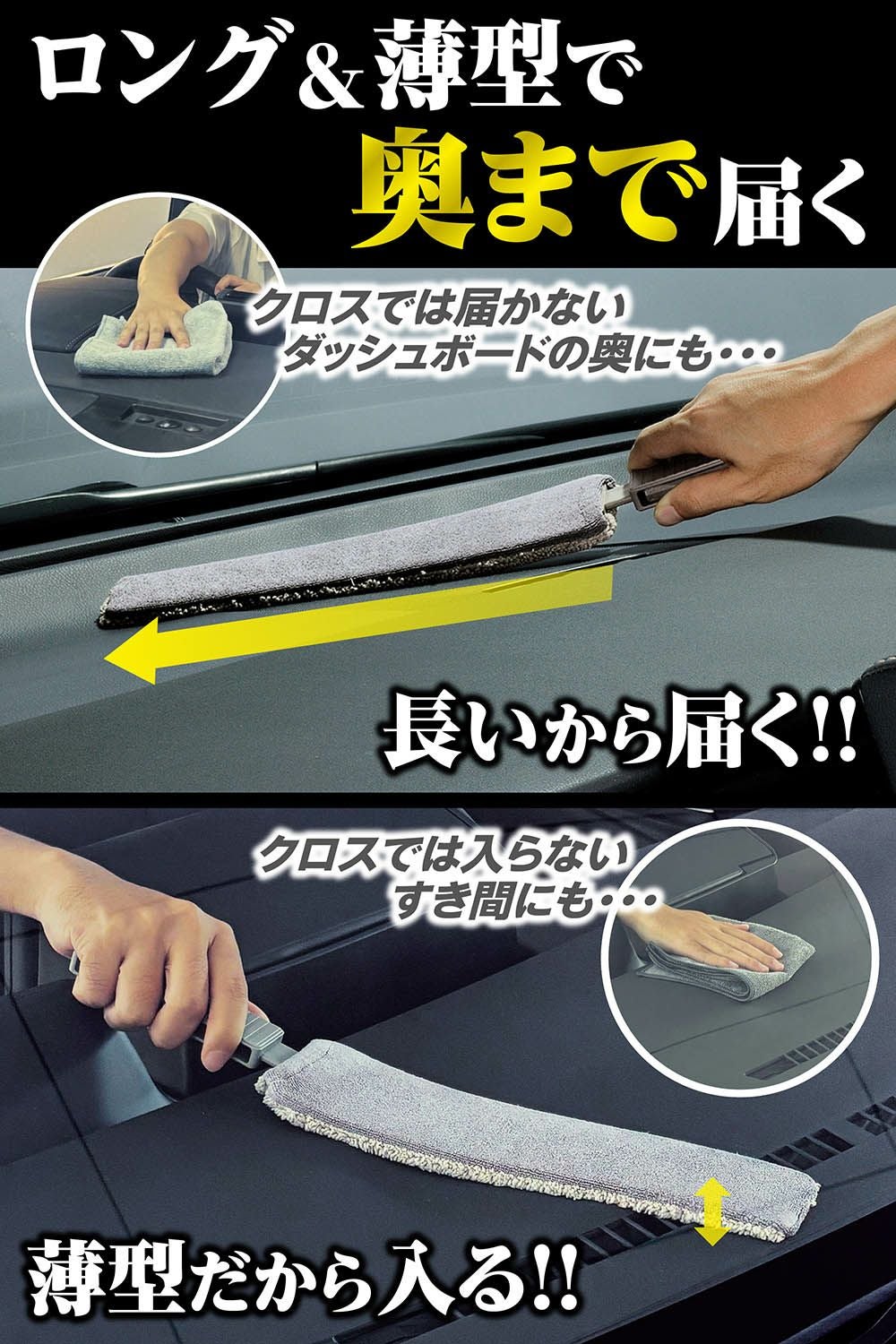 ロング＆薄型で
奥まで届く

クロスでは届かない
ダッシュボードの奥にも・・・

長いから届く!!

クロスでは入らない
すき間にも・・・

薄型だから入る!!