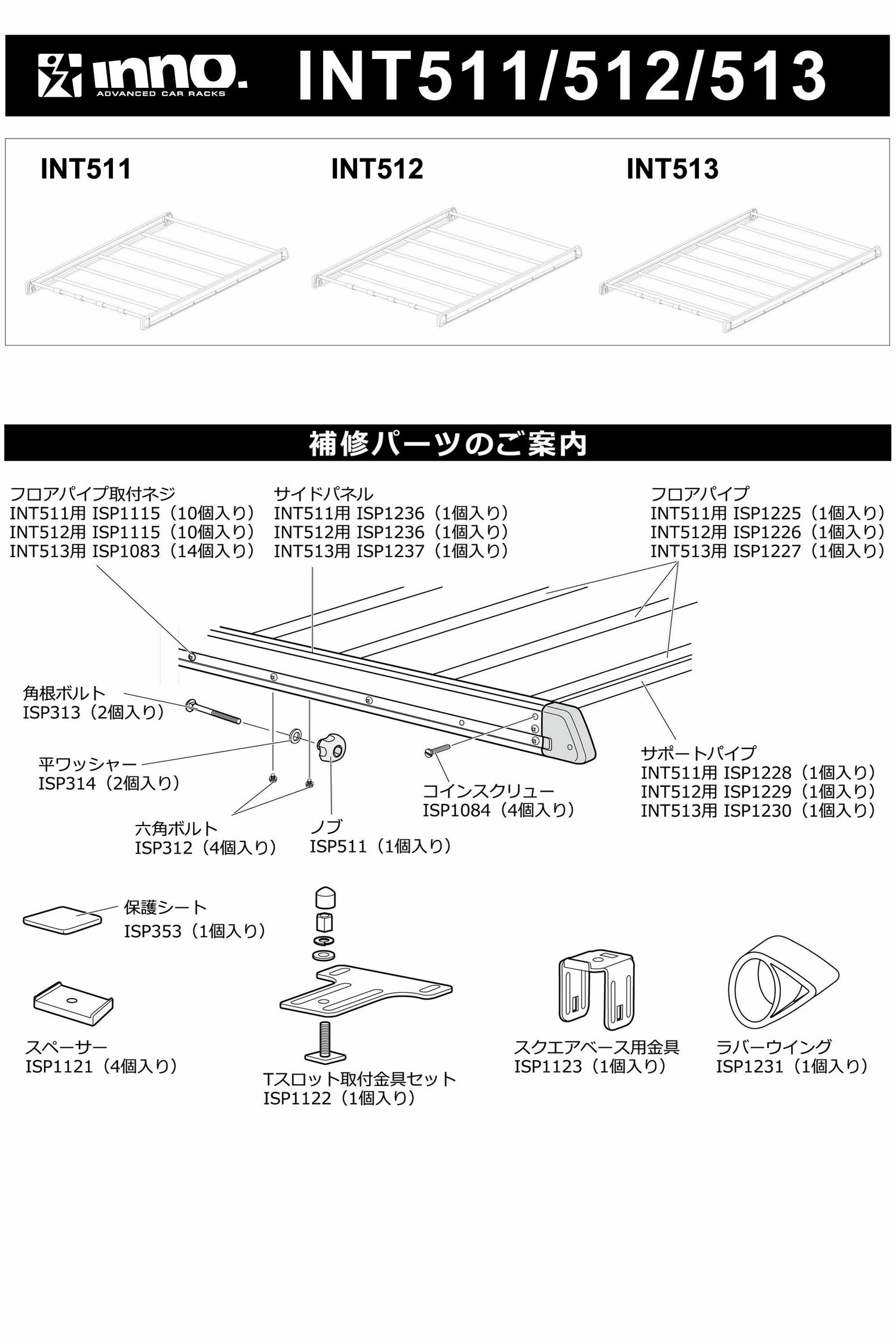 inno.
ADVANCED CAR RACKS

INT511/512/513

INT511

INT512

INT513

補修パーツのご案内

フロアパイプ取付ネジ
INT511用 ISP1115（10個入り）
INT512用 ISP1115（10個入り）
INT513用 ISP1083（14個入り）

サイドパネル
INT511用 ISP1236（1個入り）
INT512用 ISP1236（1個入り）
INT513用 ISP1237（1個入り）

フロアパイプ
INT511用 ISP1225（1個入り）
INT512用 ISP1226（1個入り）
INT513用 ISP1227（1個入り）

角根ボルト
ISP313（2個入り）

平ワッシャー
ISP314（2個入り）

六角ボルト
ISP312（4個入り）

ノブ
ISP511（1個入り）

コインスクリュー
ISP1084（4個入り）

サポートパイプ
INT511用 ISP1228（1個入り）
INT512用 ISP1229（1個入り）
INT513用 ISP1230（1個入り）

保護シート
ISP353（1個入り）

スペーサー
ISP1121（4個入り）

Tスロット取付金具セット
ISP1122（1個入り）

スクエアベース用金具
ISP1123（1個入り）

ラバーウイング
ISP1231（1個入り）