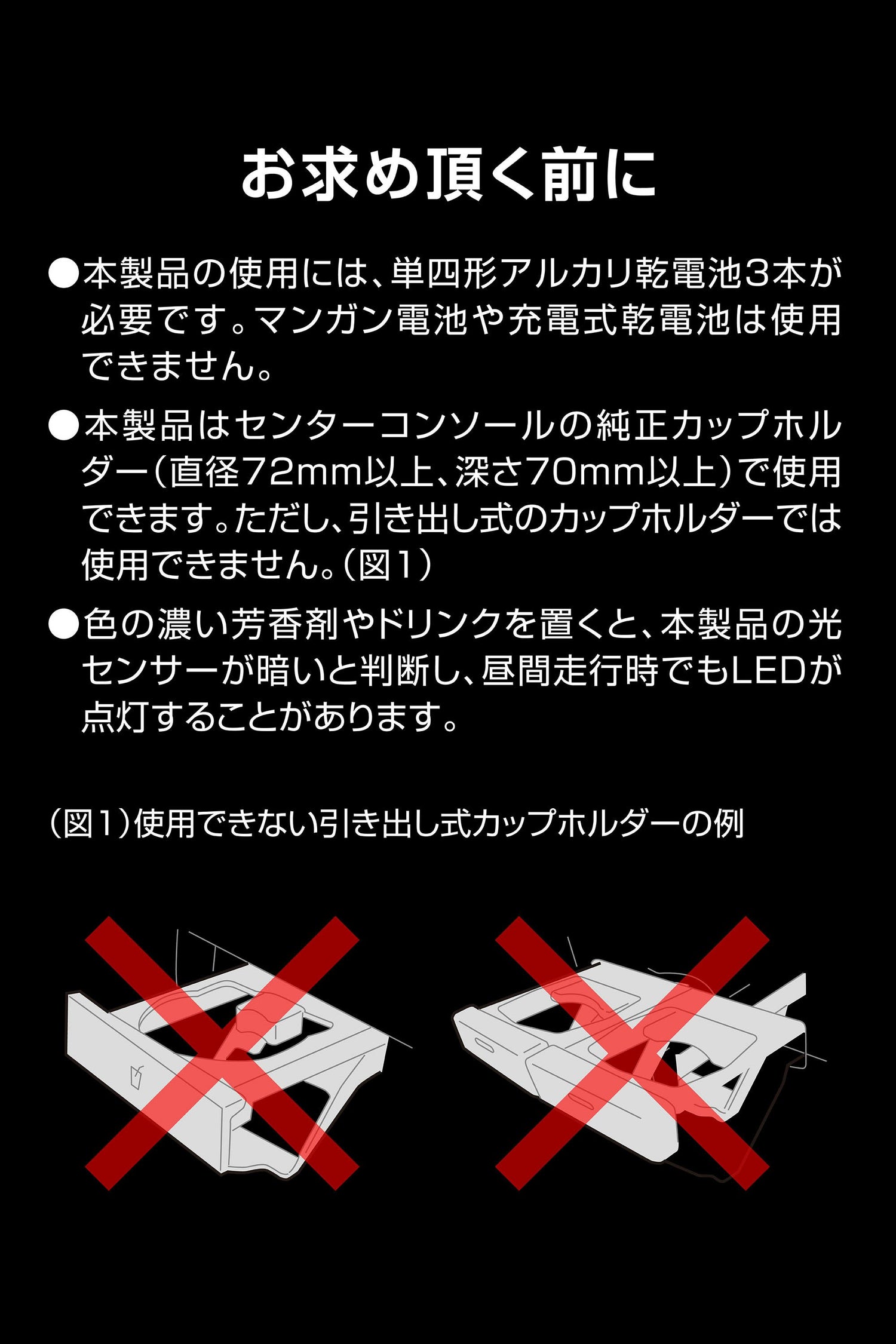 お求め頂く前に

●本製品の使用には、単四形アルカリ乾電池3本が必要です。マンガン電池や充電式乾電池は使用できません。

●本製品はセンターコンソールの純正カップホルダー（直径72mm以上、深さ70mm以上）で使用できます。ただし、引き出し式のカップホルダーでは使用できません。（図1）

●色の濃い芳香剤やドリンクを置くと、本製品の光センサーが暗いと判断し、昼間走行時でもLEDが点灯することがあります。

（図1）使用できない引き出し式カップホルダーの例