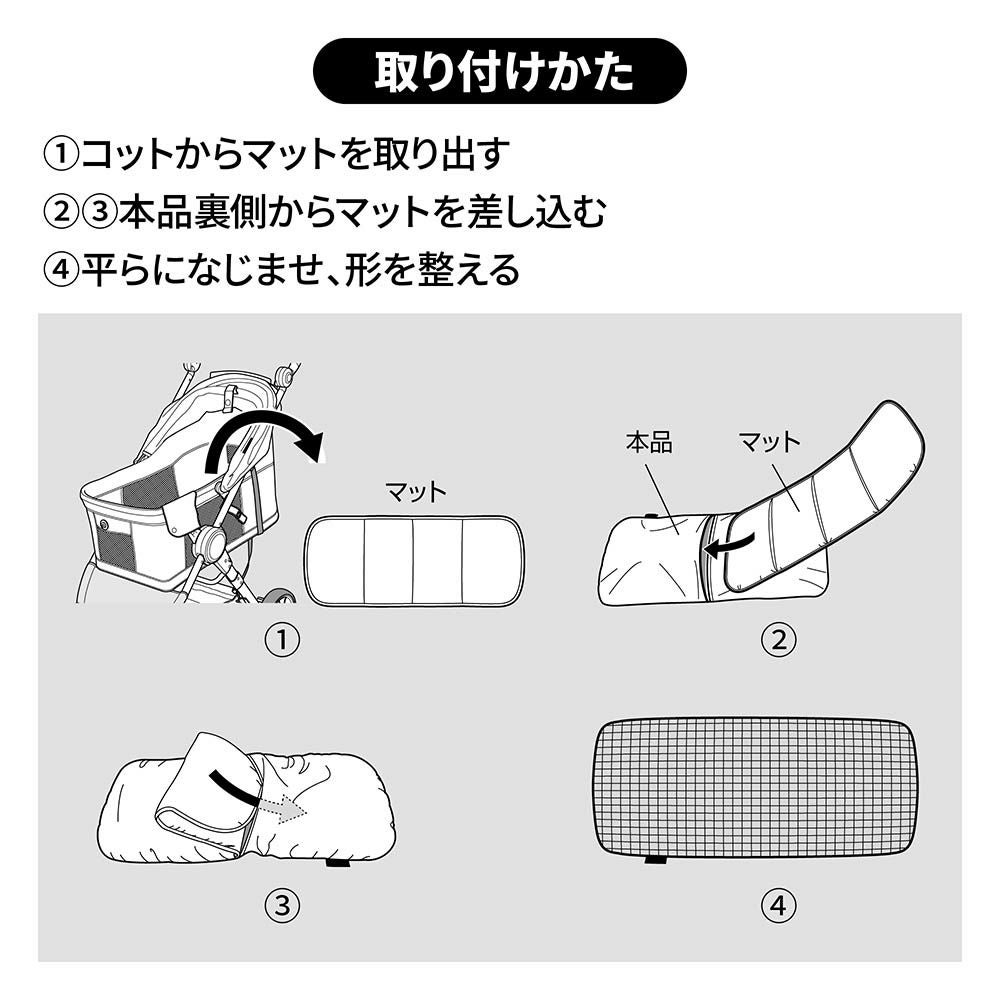 取り付けかた

①コットからマットを取り出す
②③本品裏側からマットを差し込む
④平らになじませ、形を整える

マット

①

本品

マット

②

③

④