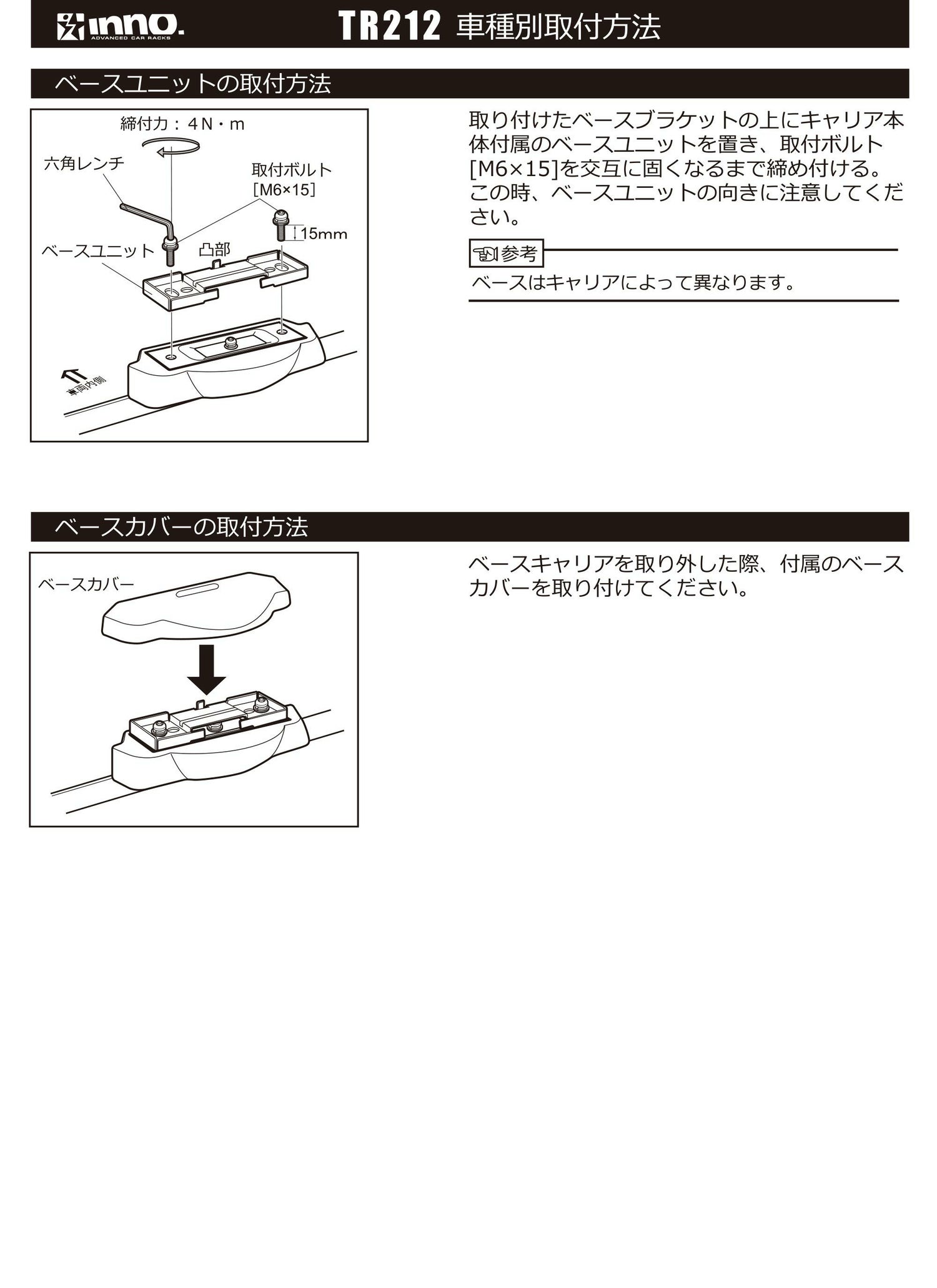 inno.
ADVANCED CAR RACKS

TR212 車種別取付方法

ベースユニットの取付方法

締付力：4N・m

六角レンチ

取付ボルト
[M6×15]

15mm

ベースユニット

凸部

車両内側

取り付けたベースブラケットの上にキャリア本体付属のベースユニットを置き、取付ボルト[M6×15]を交互に固くなるまで締め付ける。この時、ベースユニットの向きに注意してください。

参考

ベースはキャリアによって異なります。

ベースカバーの取付方法

ベースカバー

ベースキャリアを取り外した際、付属のベースカバーを取り付けてください。