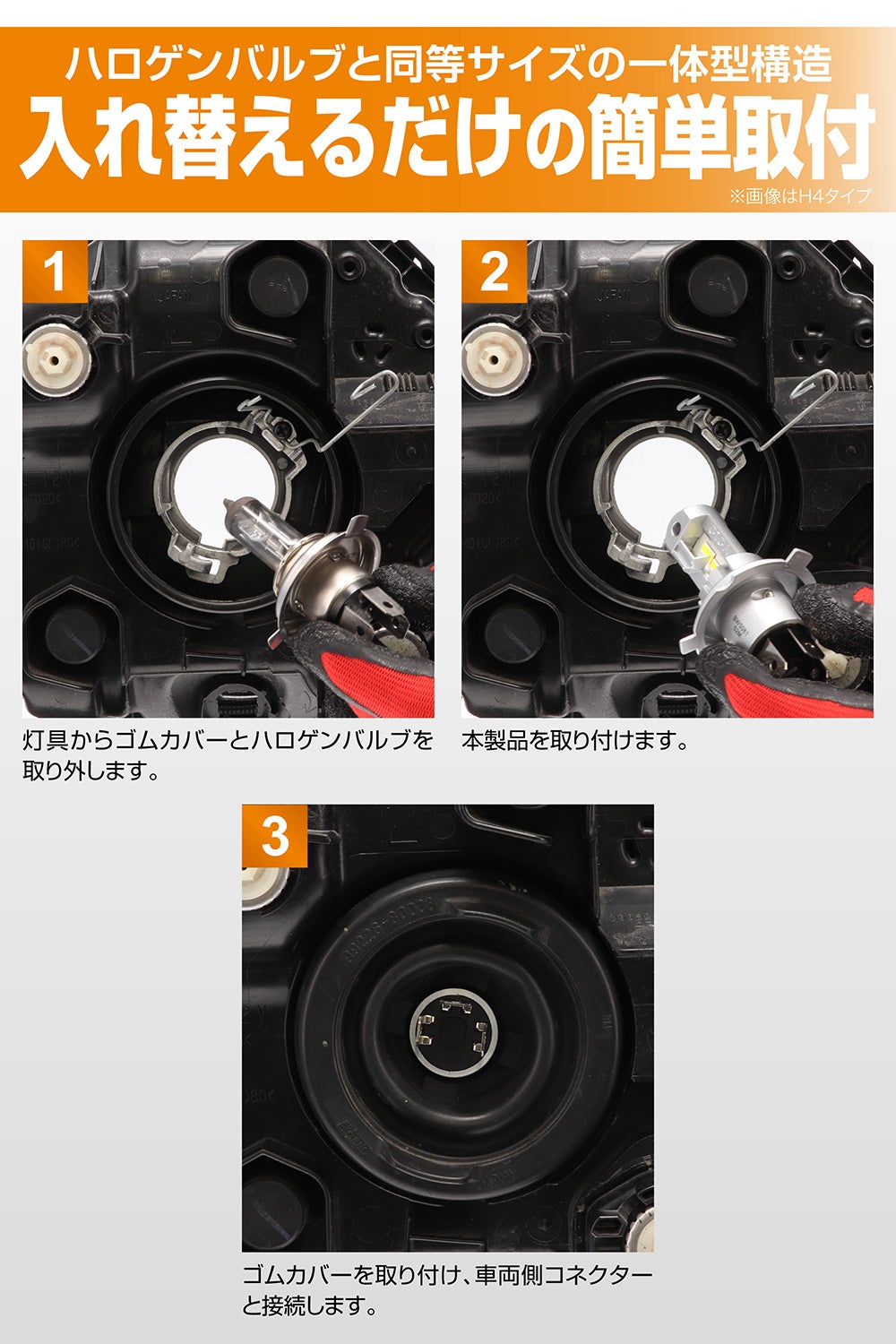 ハロゲンバルブと同等サイズの一体型構造
入れ替えるだけの簡単取付
※画像はH4タイプ

1

灯具からゴムカバーとハロゲンバルブを取り外します。

2

本製品を取り付けます。

3

ゴムカバーを取り付け、車両側コネクターと接続します。