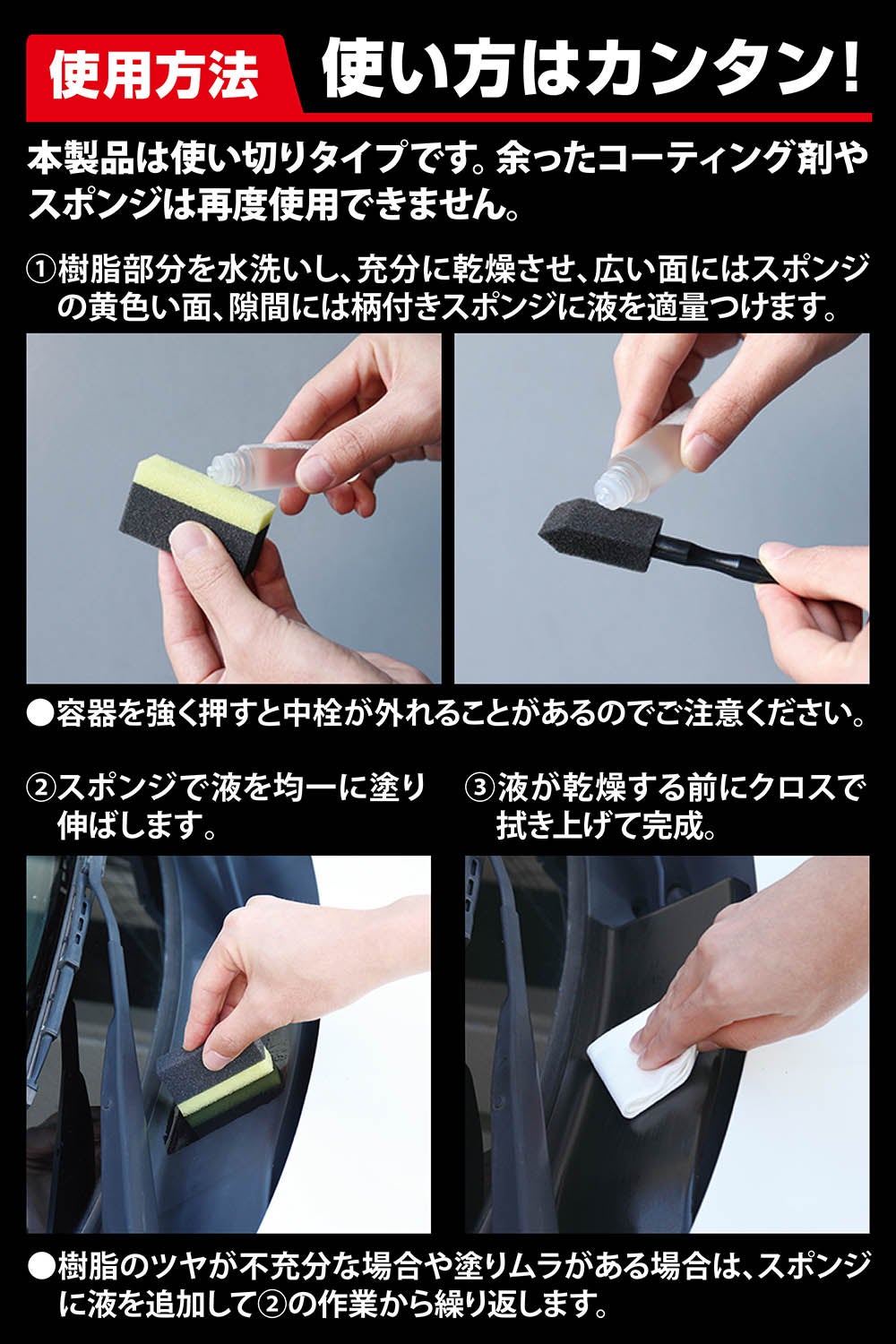 使用方法　使い方はカンタン!

本製品は使い切りタイプです。余ったコーティング剤やスポンジは再度使用できません。

①樹脂部分を水洗いし、充分に乾燥させ、広い面にはスポンジの黄色い面、隙間には柄付きスポンジに液を適量つけます。

●容器を強く押すと中栓が外れることがあるのでご注意ください。

②スポンジで液を均一に塗り伸ばします。

③液が乾燥する前にクロスで拭き上げて完成。

●樹脂のツヤが不充分な場合や塗りムラがある場合は、スポンジに液を追加して②の作業から繰り返します。