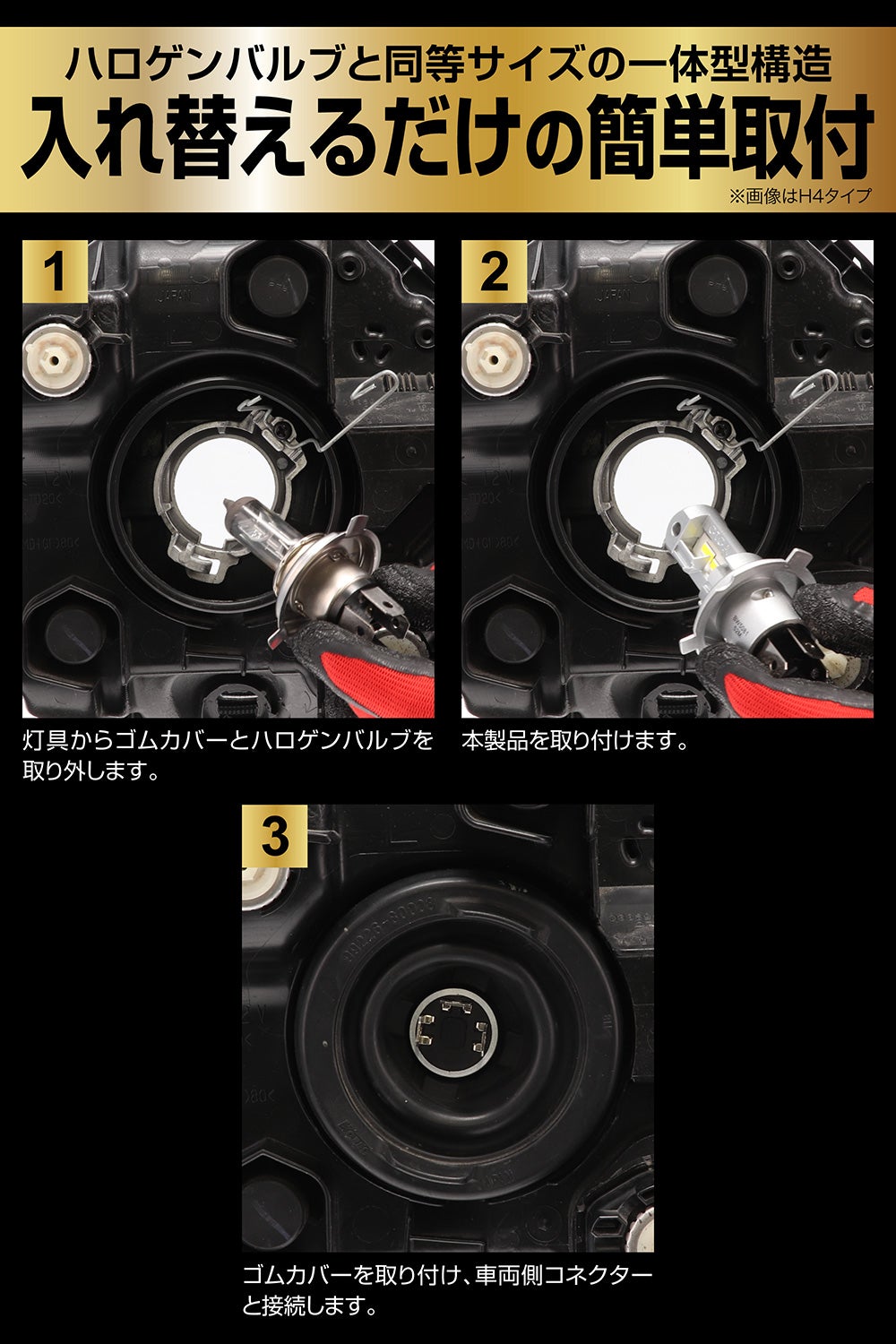 ハロゲンバルブと同等サイズの一体型構造
入れ替えるだけの簡単取付
※画像はH4タイプ

1

灯具からゴムカバーとハロゲンバルブを取り外します。

2

本製品を取り付けます。

3

ゴムカバーを取り付け、車両側コネクターと接続します。